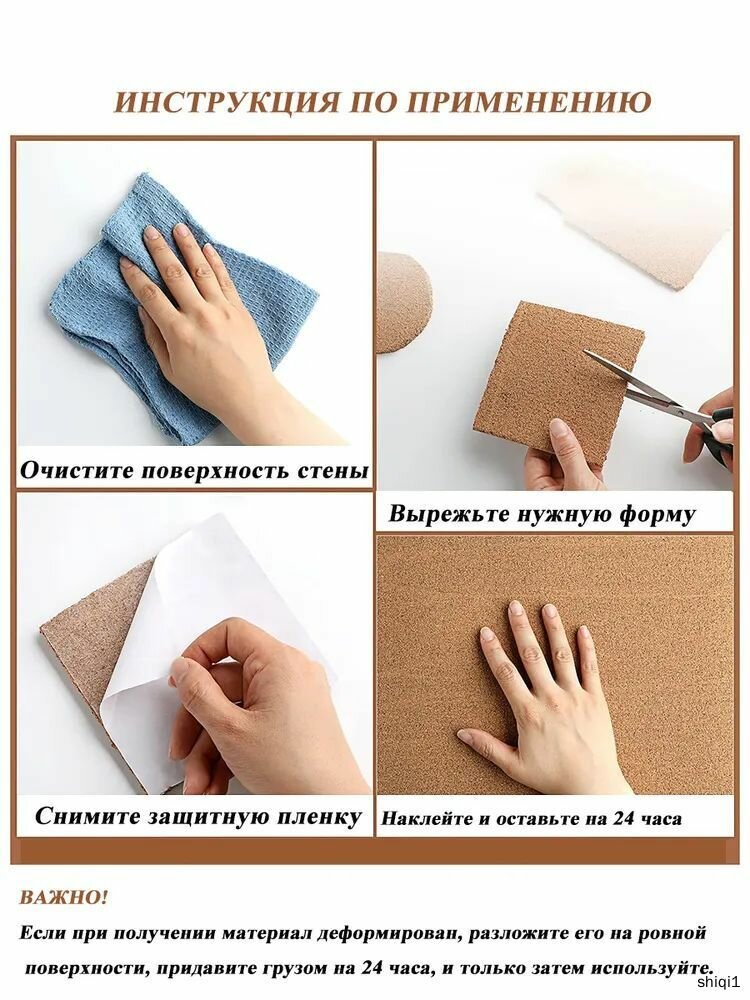 ИНСТРУКЦИЯ ПО ПРИМЕНЕНИЮ

Очистите поверхность стены

Вырежьте нужную форму

Снимите защитную пленку

Наклейте и оставьте на 24 часа

ВАЖНО!

Если при получении материал деформирован, разложите его на ровной поверхности, придавите грузом на 24 часа, и только затем используйте.

shiqi1