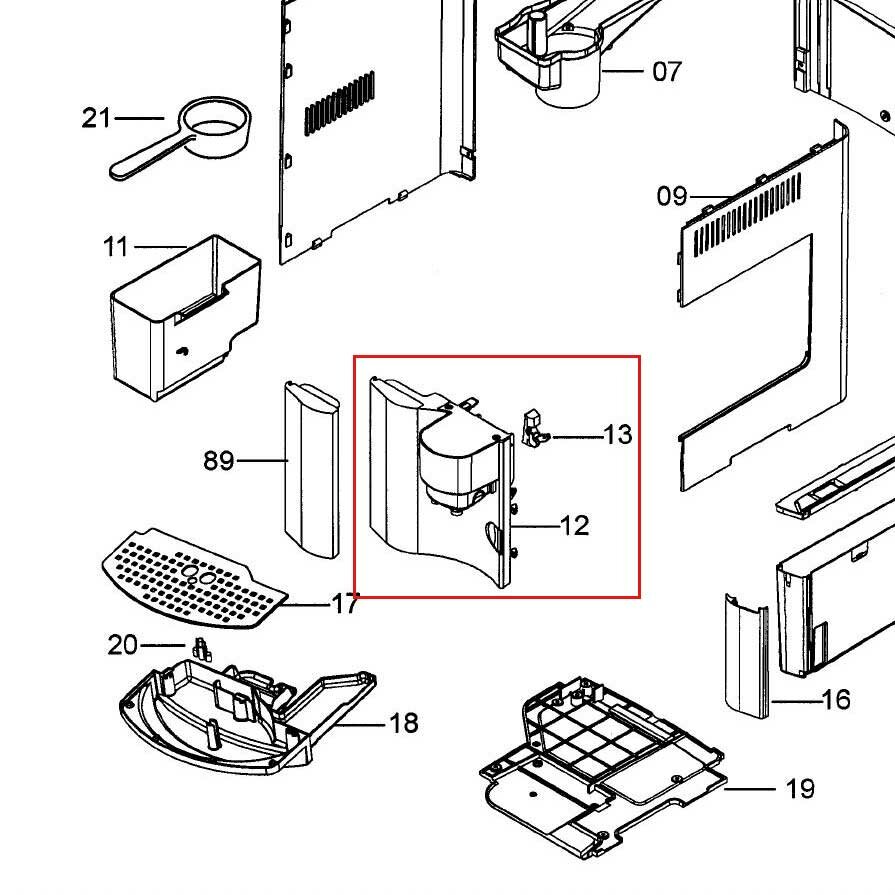 07
21
09
11
13
89
12
17
20
18
16
19