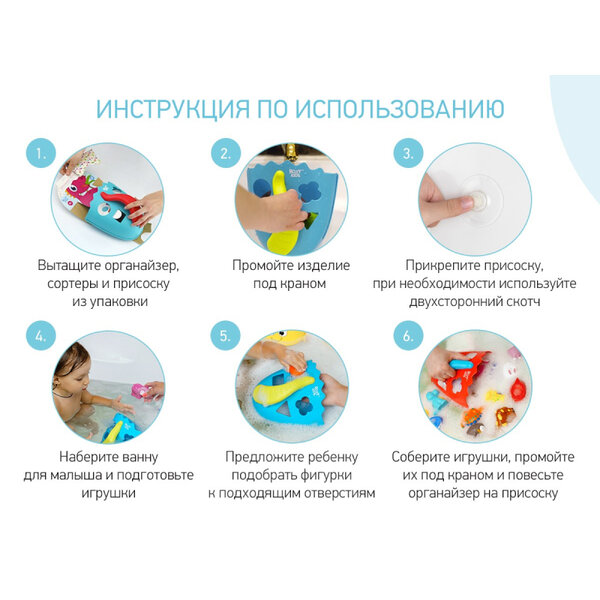 ИНСТРУКЦИЯ ПО ИСПОЛЬЗОВАНИЮ

1.

Вытащите органайзер, сортеры и присоску из упаковки

2.

Промойте изделие под краном

3.

Прикрепите присоску, при необходимости используйте двухсторонний скотч

4.

Наберите ванну для малыша и подготовьте игрушки

5.

Предложите ребенку подобрать фигурки к подходящим отверстиям

6.

Соберите игрушки, промойте их под краном и повесьте органайзер на присоску