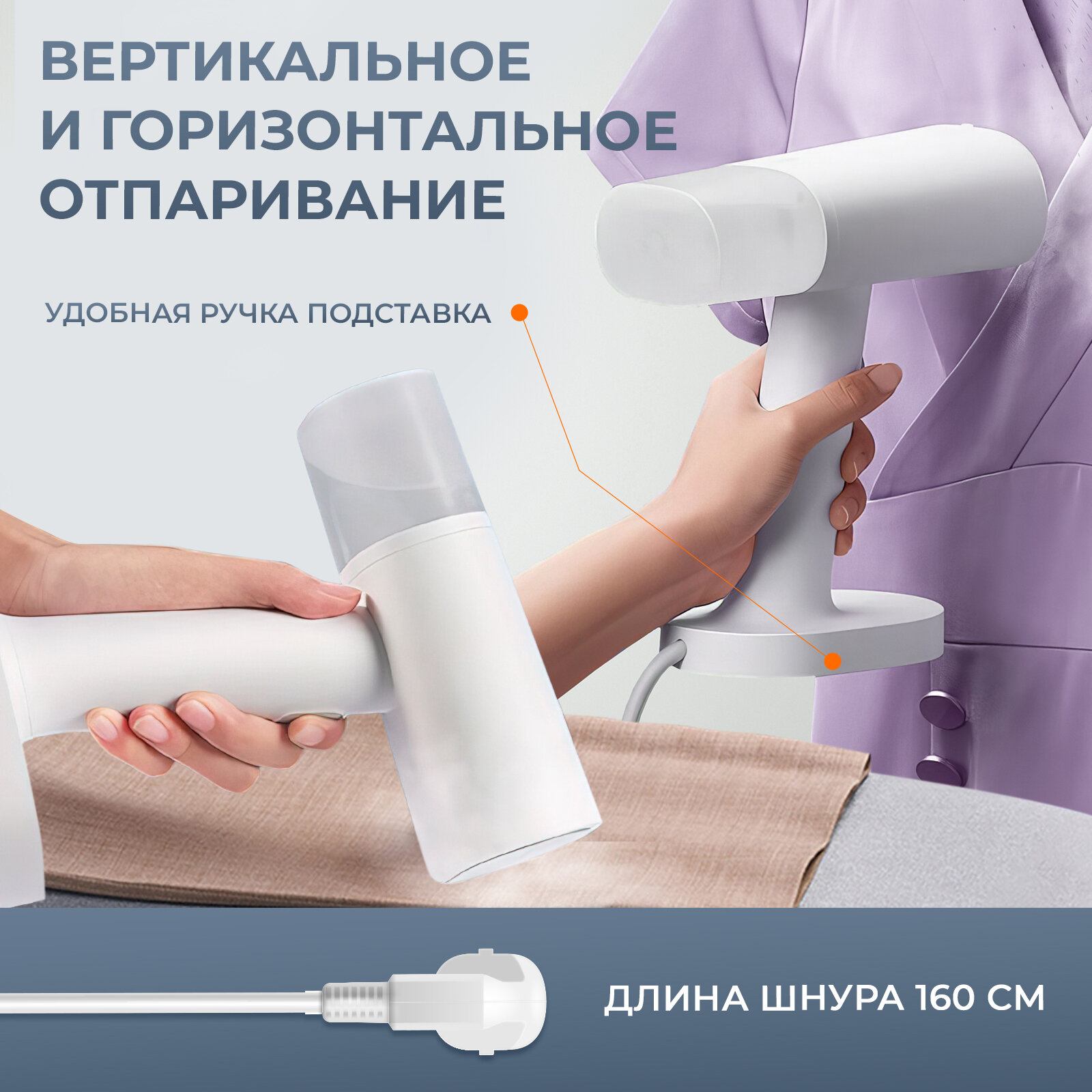 ВЕРТИКАЛЬНОЕ И ГОРИЗОНТАЛЬНОЕ ОТПАРИВАНИЕ

УДОБНАЯ РУЧКА ПОДСТАВКА

ДЛИНА ШНУРА 160 СМ