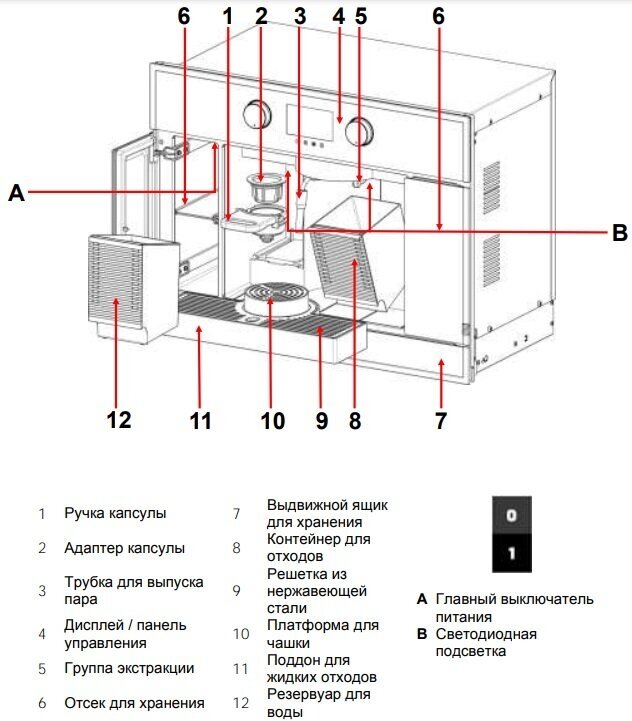 6 1 2 3 4 5 6

A

B

12 11 10 9 8 7

1 Ручка капсулы
2 Адаптер капсулы
3 Трубка для выпуска пара
4 Дисплей / панель управления
5 Группа экстракции
6 Отсек для хранения

7 Выдвижной ящик для хранения
8 Контейнер для отходов
9 Решетка из нержавеющей стали
10 Платформа для чашки
11 Поддон для жидких отходов
12 Резервуар для воды

0
1

A Главный выключатель питания
B Светодиодная подсветка