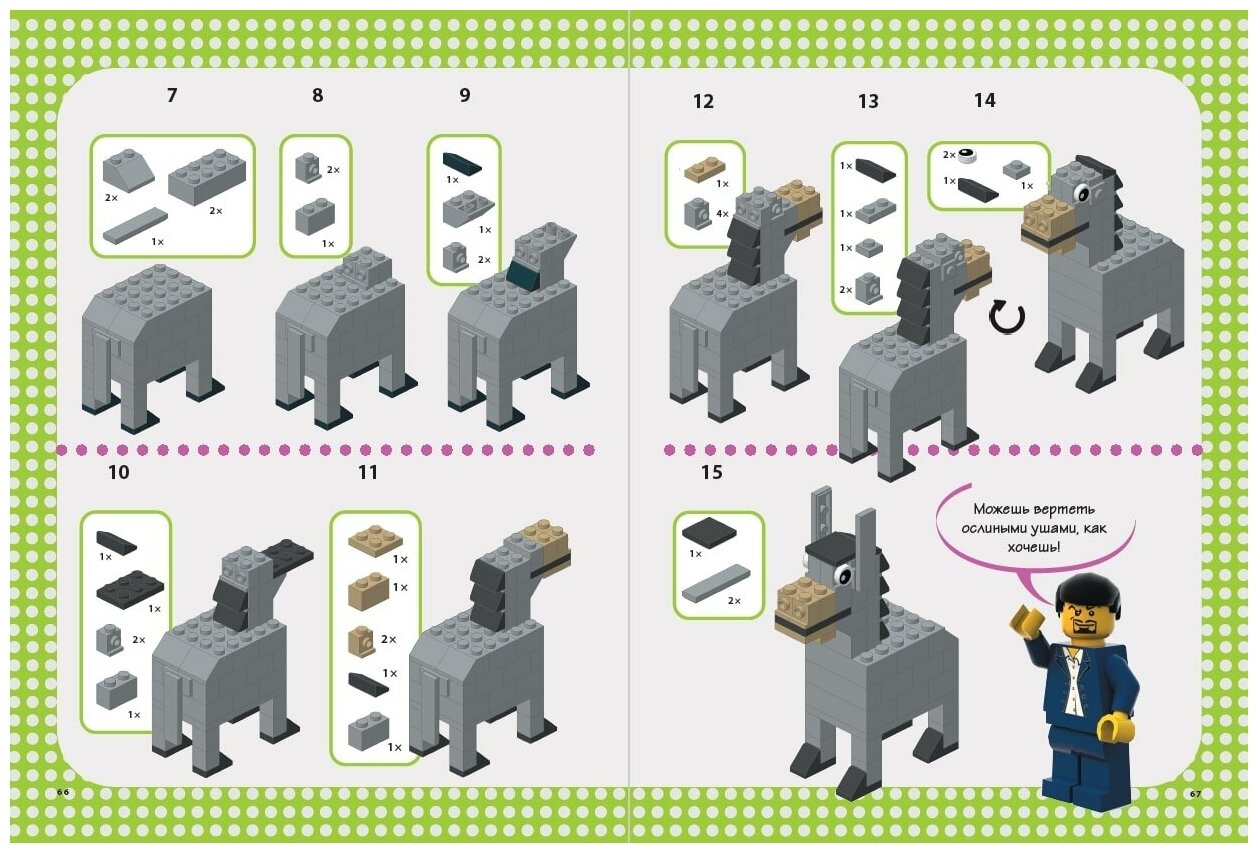 7

2×

2×

1×

8

2×

1×

9

1×

1×

2×

10

1×

1×

2×

1×

11

1×

1×

2×

1×

1×

66

12

1×

4×

13

1×

1×

1×

2×

14

2×

1×

1×

15

1×

2×

Можешь вертеть ослиными ушами, как хочешь!

67