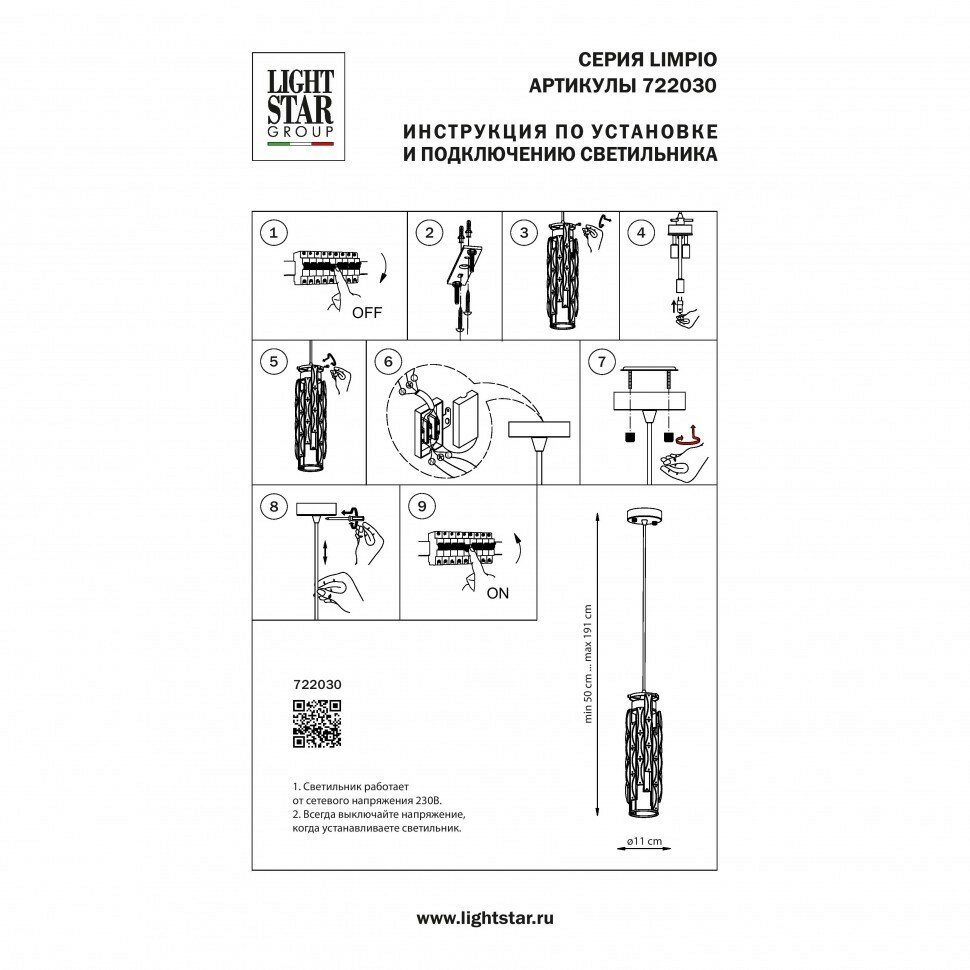 LIGHT STAR GROUP

СЕРИЯ LIMPIO
АРТИКУЛЫ 722030

ИНСТРУКЦИЯ ПО УСТАНОВКЕ
И ПОДКЛЮЧЕНИЮ СВЕТИЛЬНИКА

1

OFF

2

3

4

5

6

7

8

9

ON

722030

1. Светильник работает от сетевого напряжения 230В.
2. Всегда выключайте напряжение, когда устанавливаете светильник.

min 50 cm ... max 191 cm

ø11 cm

www.lightstar.ru