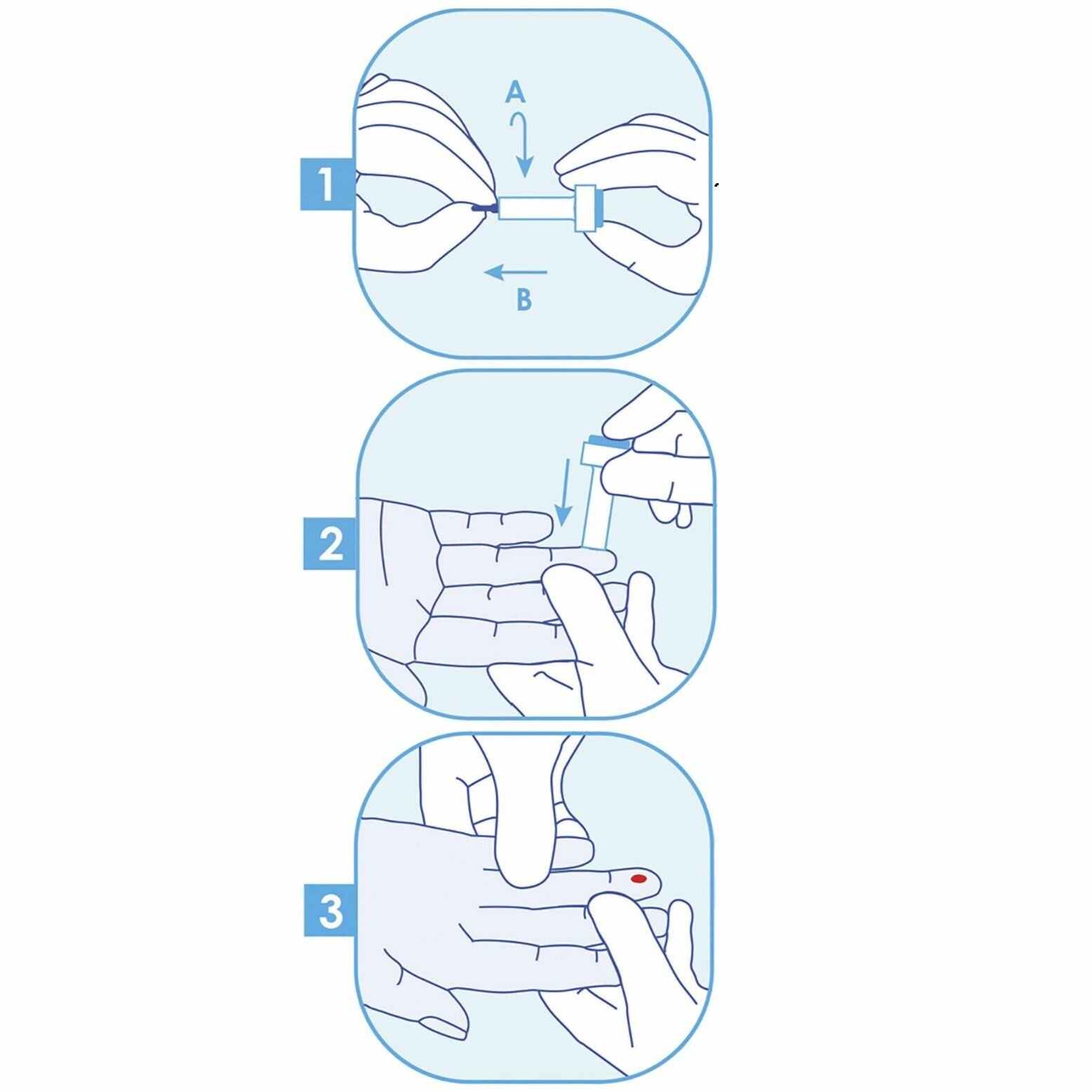 1
A
B
2
3