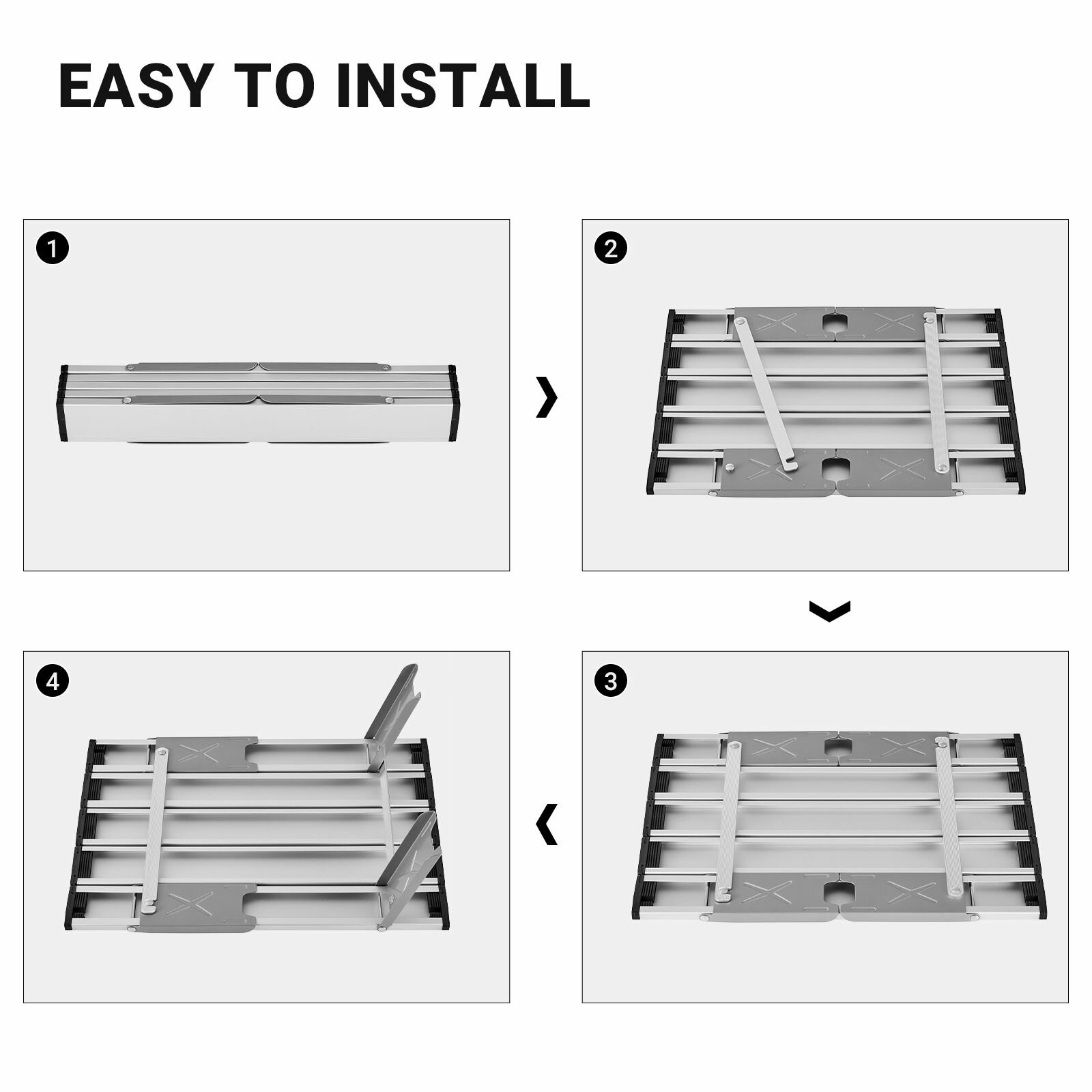 EASY TO INSTALL

1

2

3

4