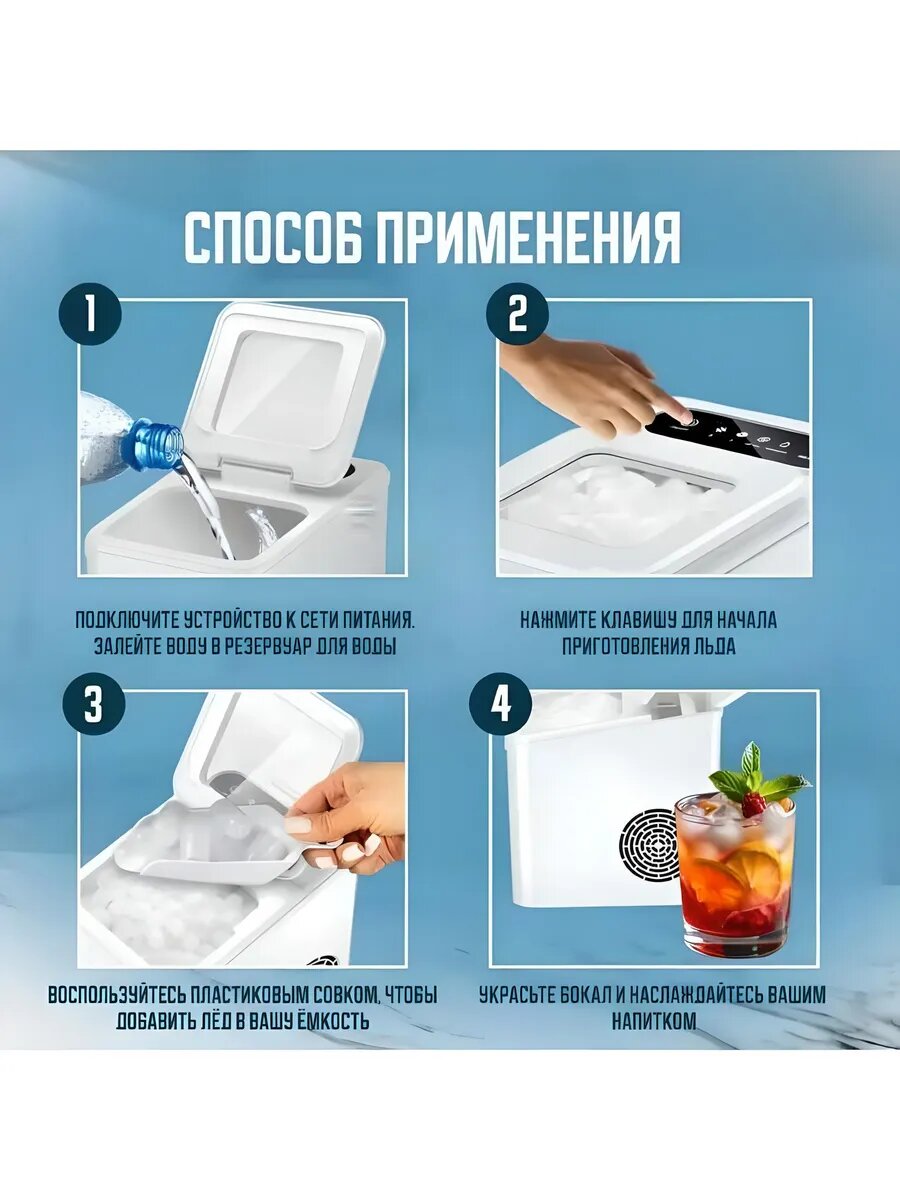 СПОСОБ ПРИМЕНЕНИЯ

1

ПОДКЛЮЧИТЕ УСТРОЙСТВО К СЕТИ ПИТАНИЯ. ЗАЛЕЙТЕ ВОДУ В РЕЗЕРВУАР ДЛЯ ВОДЫ

2

НАЖМИТЕ КЛАВИШУ ДЛЯ НАЧАЛА ПРИГОТОВЛЕНИЯ ЛЬДА

3

ВОСПОЛЬЗУЙТЕСЬ ПЛАСТИКОВЫМ СОВКОМ, ЧТОБЫ ДОБАВИТЬ ЛЁД В ВАШУ ЁМКОСТЬ

4

УКРАСЬТЕ БОКАЛ И НАСЛАЖДАЙТЕСЬ ВАШИМ НАПИТКОМ