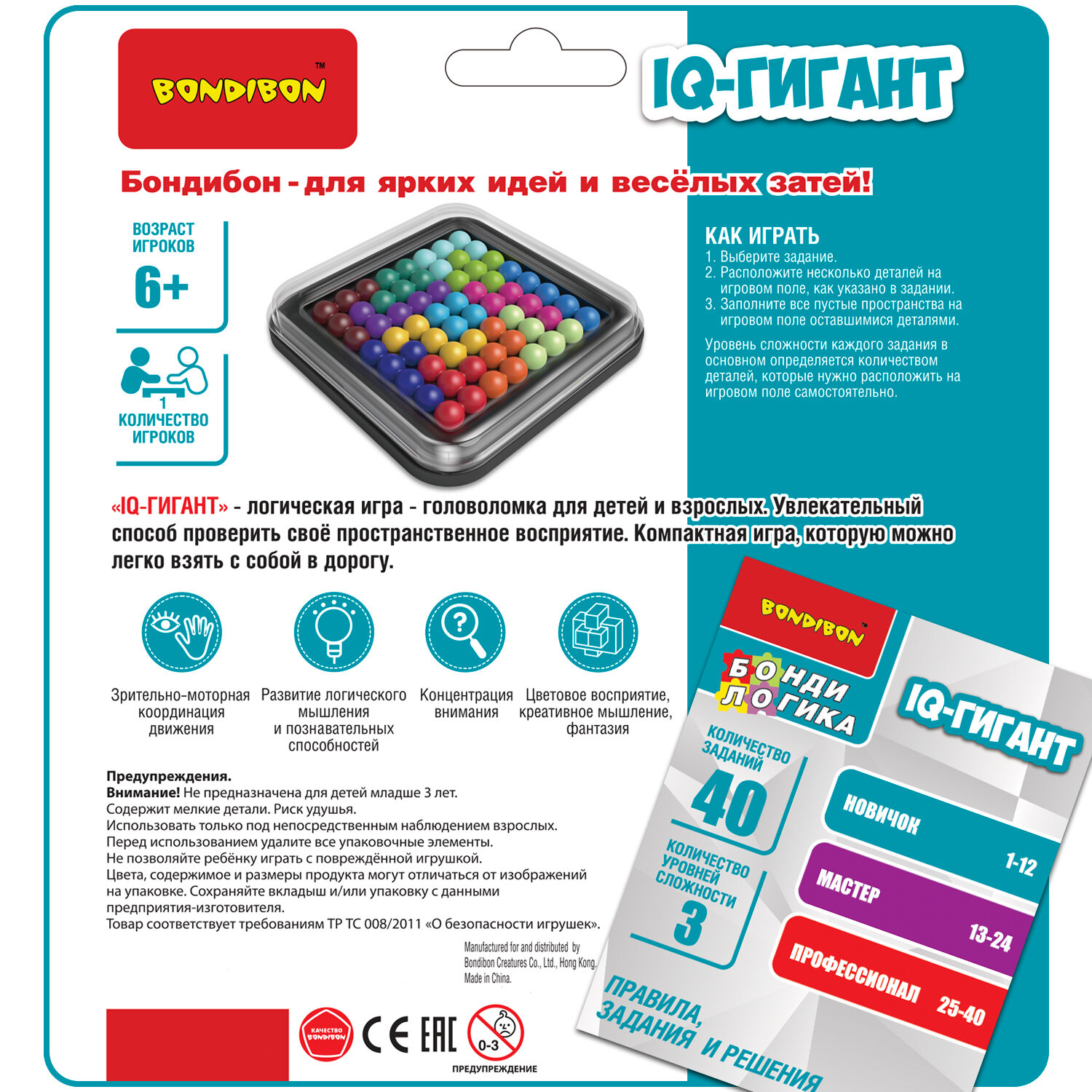 BONDIBON™

IQ-ГИГАНТ

Бондибон - для ярких идей и весёлых затей!

ВОЗРАСТ ИГРОКОВ
6+

1
КОЛИЧЕСТВО ИГРОКОВ

КАК ИГРАТЬ
1. Выберите задание.
2. Расположите несколько деталей на игровом поле, как указано в задании.
3. Заполните все пустые пространства на игровом поле оставшимися деталями.

Уровень сложности каждого задания в основном определяется количеством деталей, которые нужно расположить на игровом поле самостоятельно.

«IQ-ГИГАНТ» - логическая игра - головоломка для детей и взрослых. Увлекательный способ проверить своё пространственное восприятие. Компактная игра, которую можно легко взять с собой в дорогу.

Зрительно-моторная координация движения

Развитие логического мышления и познавательных способностей

Концентрация внимания

Цветовое восприятие, креативное мышление, фантазия

Предупреждения.
Внимание! Не предназначена для детей младше 3 лет.
Содержит мелкие детали. Риск удушья.
Использовать только под непосредственным наблюдением взрослых.
Перед использованием удалите все упаковочные элементы.
Не позволяйте ребёнку играть с повреждённой игрушкой.
Цвета, содержимое и размеры продукта могут отличаться от изображений на упаковке. Сохраняйте вкладыш и/или упаковку с данными предприятия-изготовителя.
Товар соответствует требованиям ТР ТС 008/2011 «О безопасности игрушек».

Manufactured for and distributed by Bondibon Creatures Co., Ltd., Hong Kong. Made in China.

КАЧЕСТВО BONDIBON
CE EAC
0-3
ПРЕДУПРЕЖДЕНИЕ

BONDIBON™
БОНДИ ЛОГИКА
IQ-ГИГАНТ
КОЛИЧЕСТВО ЗАДАНИЙ
40
КОЛИЧЕСТВО УРОВНЕЙ СЛОЖНОСТИ
3
НОВИЧОК 1-12
МАСТЕР 13-24
ПРОФЕССИОНАЛ 25-40
ПРАВИЛА, ЗАДАНИЯ И РЕШЕНИЯ