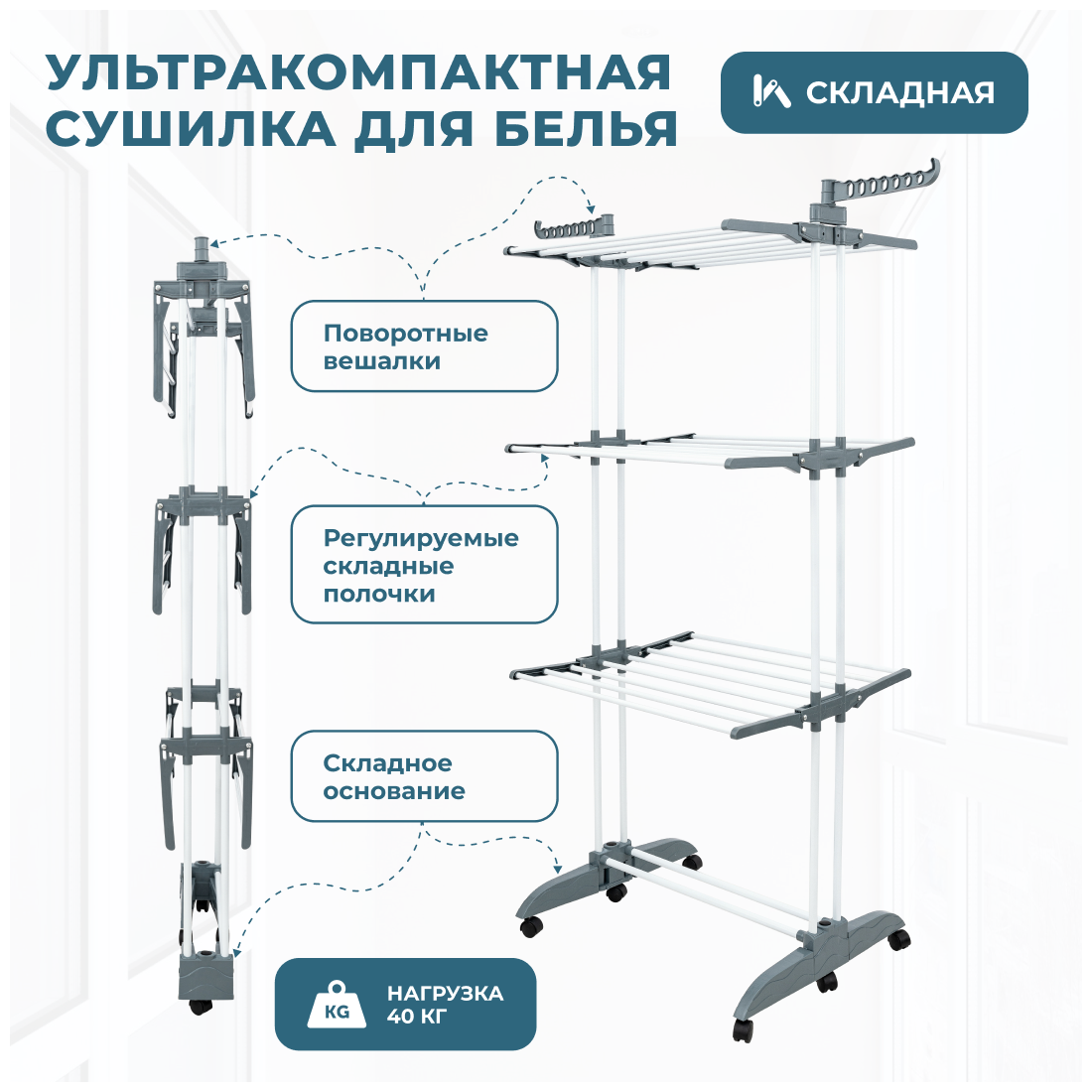 УЛЬТРАКОМПАКТНАЯ СУШИЛКА ДЛЯ БЕЛЬЯ

СКЛАДНАЯ

Поворотные вешалки

Регулируемые складные полочки

Складное основание

KG

НАГРУЗКА 40 КГ