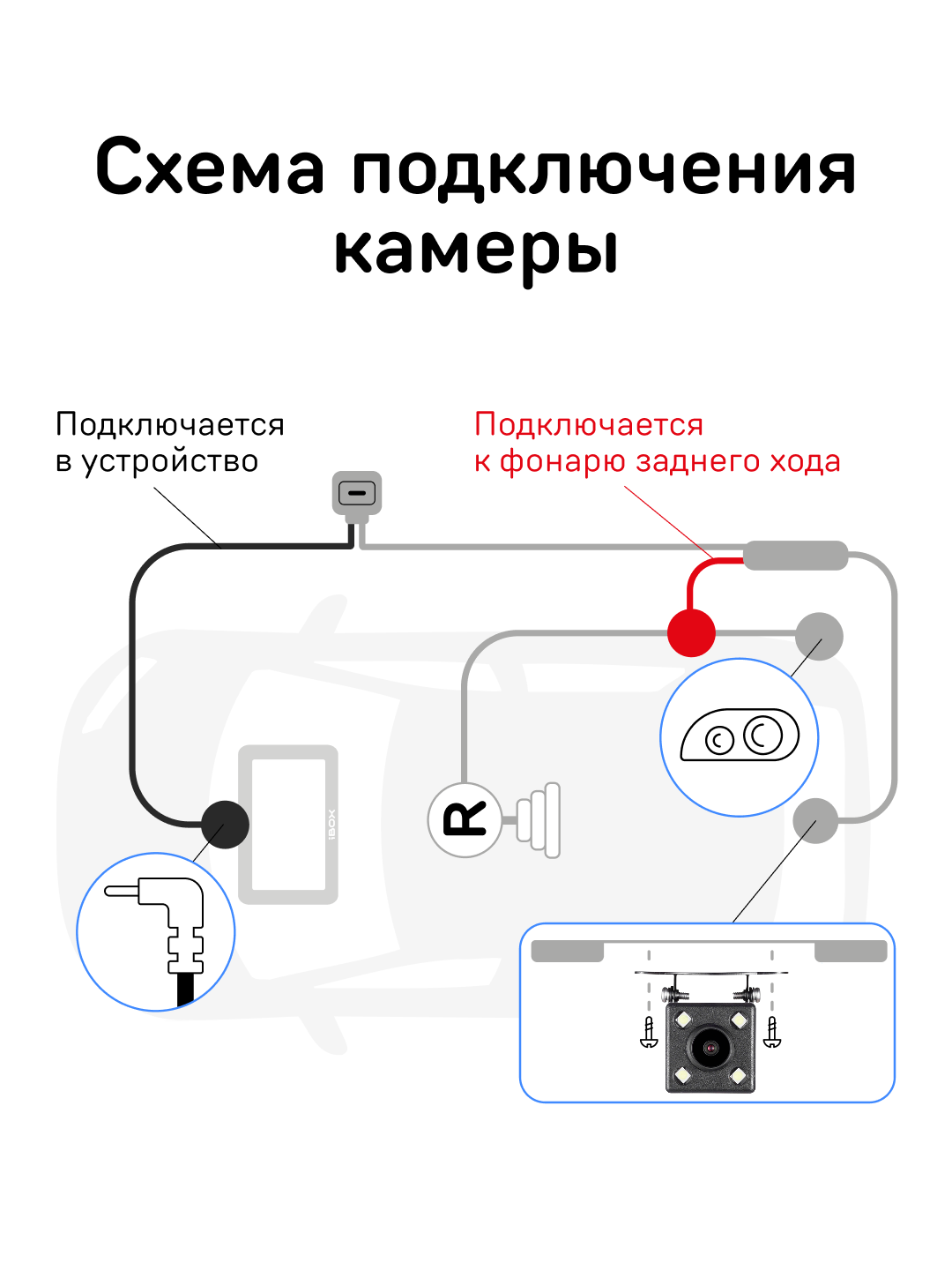 Схема подключения камеры

Подключается в устройство

Подключается к фонарю заднего хода

iBOX

R