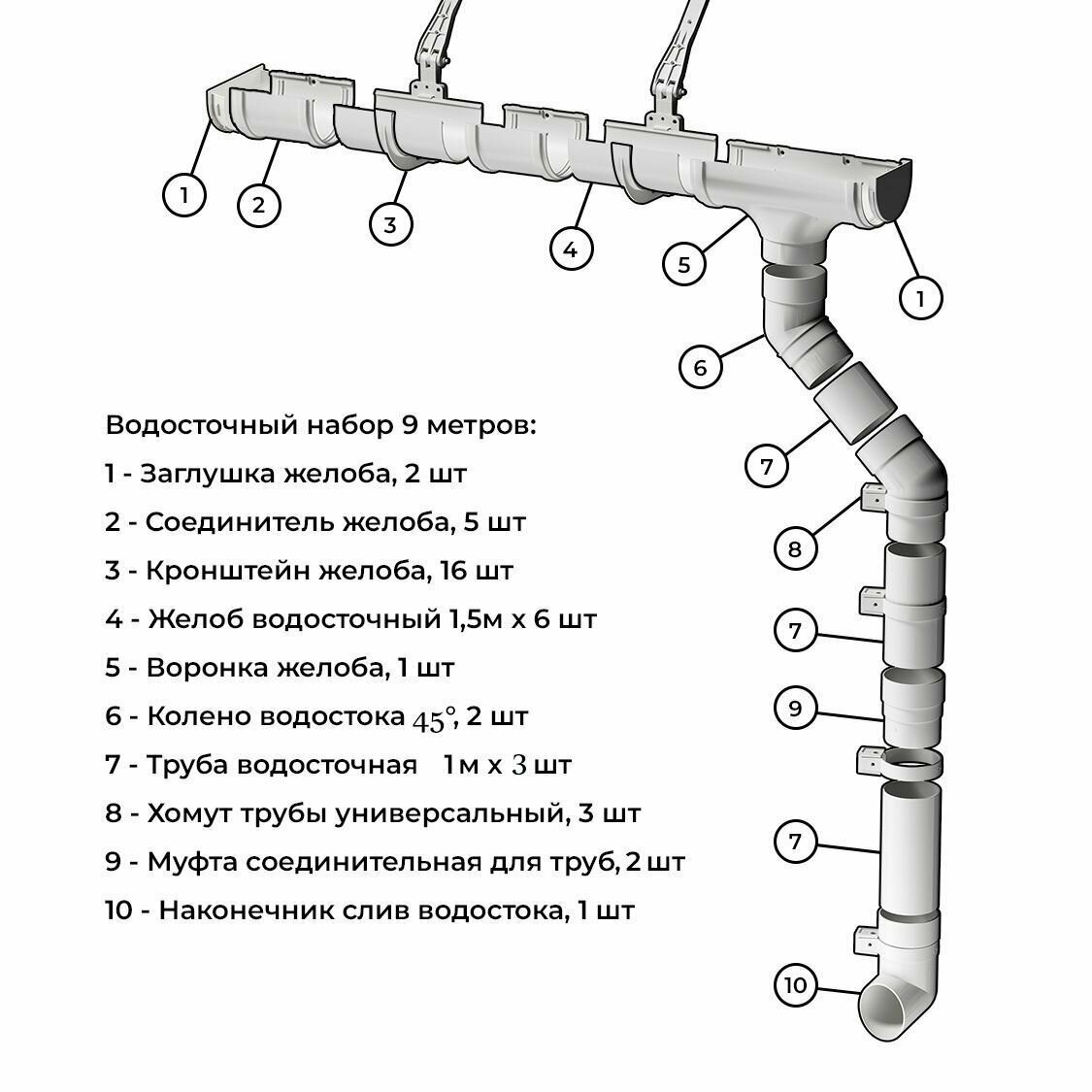 1
2
3
4
5
1
6
7
8
7
9
7
10

Водосточный набор 9 метров:

1 - Заглушка желоба, 2 шт

2 - Соединитель желоба, 5 шт

3 - Кронштейн желоба, 16 шт

4 - Желоб водосточный 1,5м х 6 шт

5 - Воронка желоба, 1 шт

6 - Колено водостока $45°$, 2 шт

7 - Труба водосточная 1м х 3 шт

8 - Хомут трубы универсальный, 3 шт

9 - Муфта соединительная для труб, 2 шт

10 - Наконечник слив водостока, 1 шт