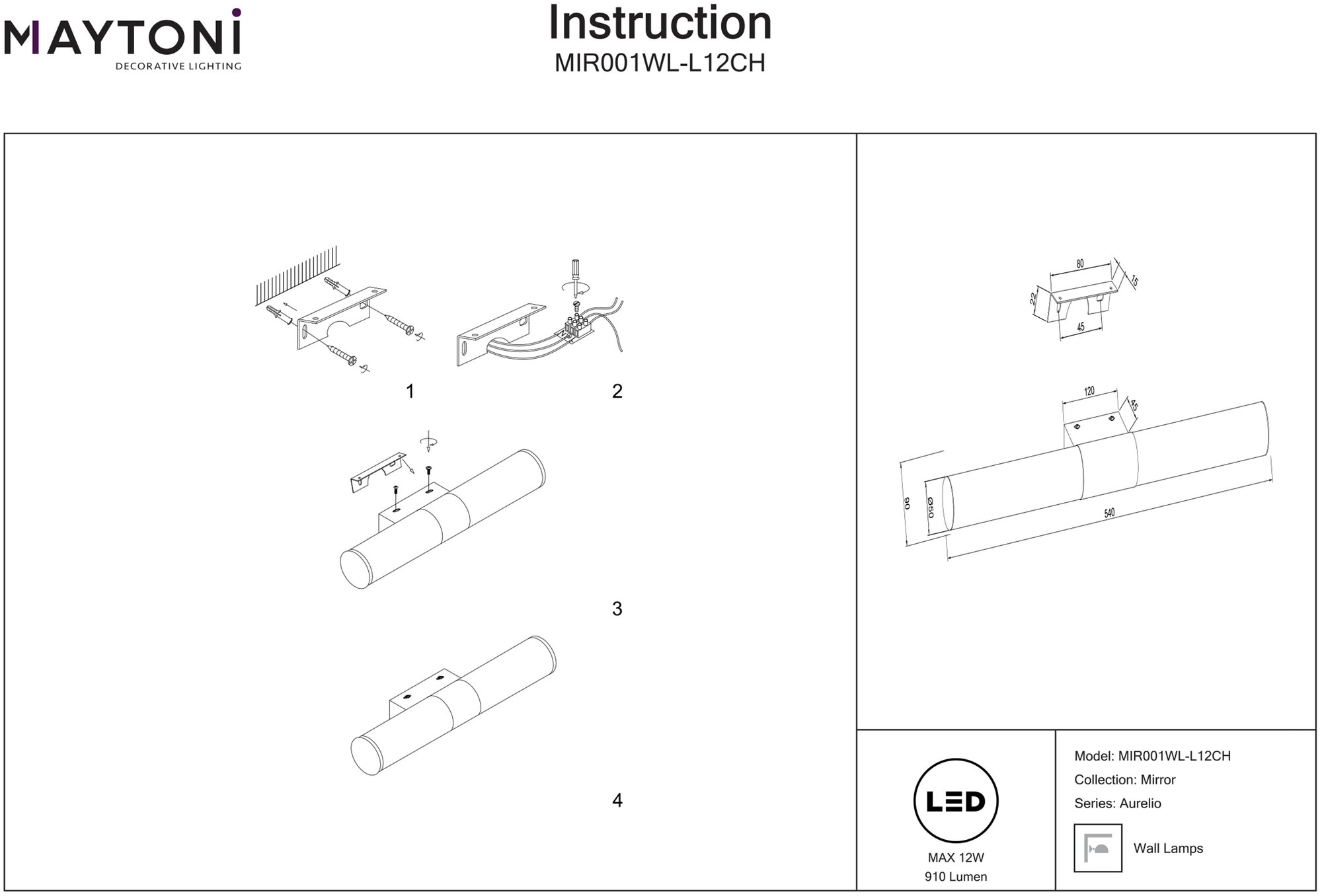 MAYTONI
DECORATIVE LIGHTING

Instruction
MIR001WL-L12CH

1

2

3

4

80
15
22
45

120
45
90
Ø50
540

LED
MAX 12W
910 Lumen

Model: MIR001WL-L12CH
Collection: Mirror
Series: Aurelio
Wall Lamps