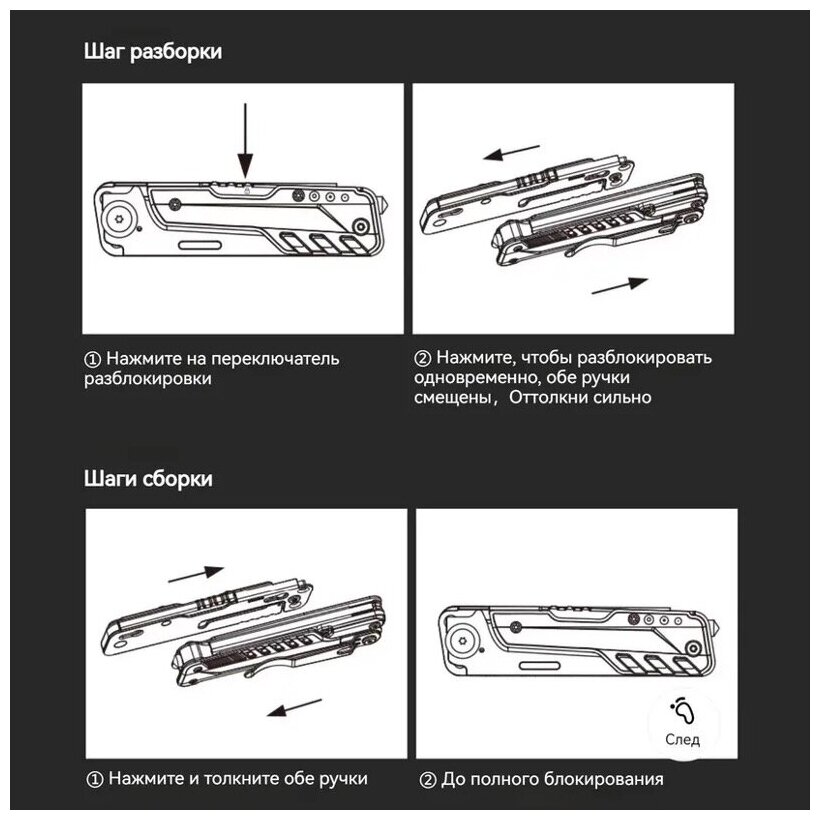 Шаг разборки

① Нажмите на переключатель разблокировки

② Нажмите, чтобы разблокировать одновременно, обе ручки смещены, Оттолкни сильно

Шаги сборки

① Нажмите и толкните обе ручки

② До полного блокирования

След