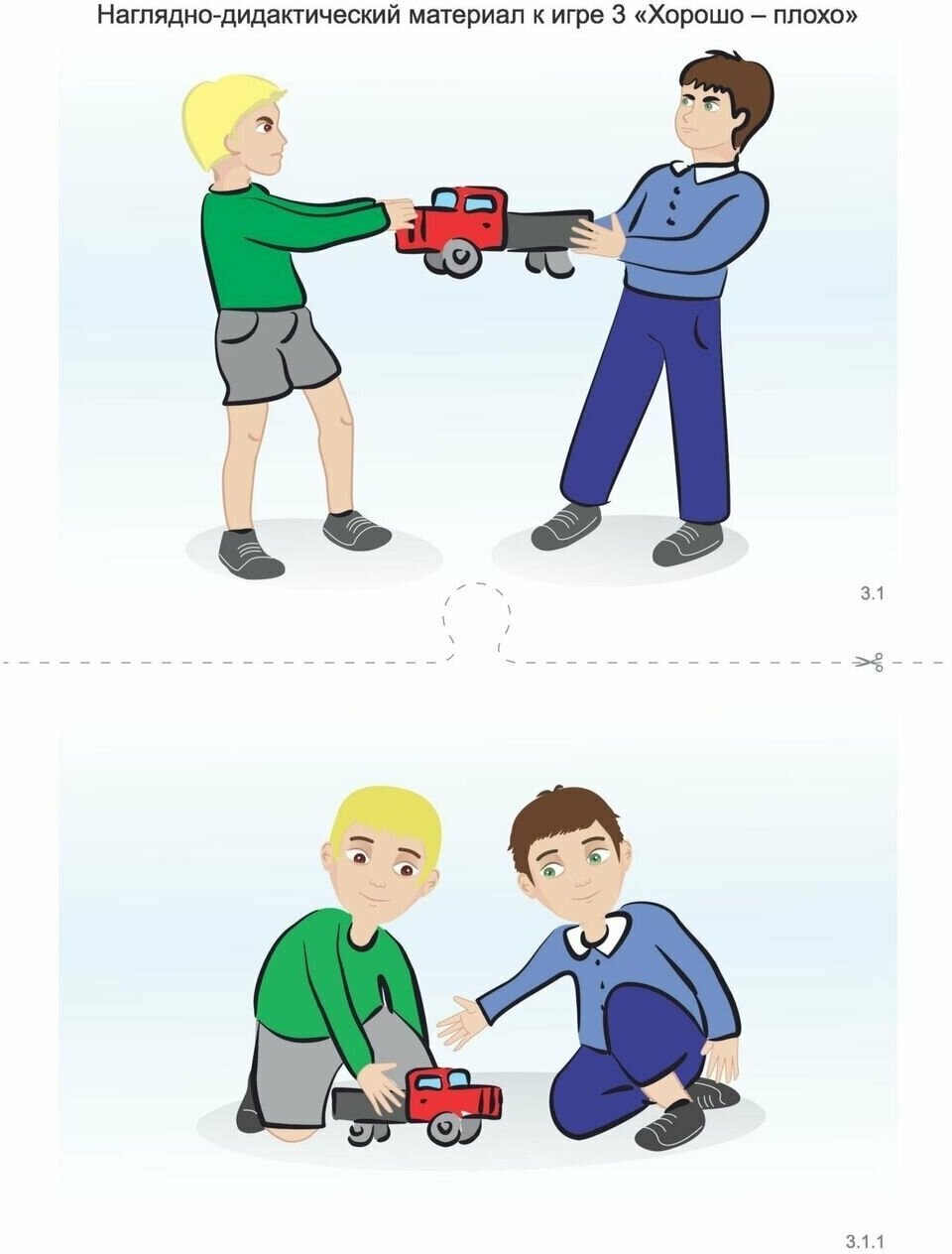 Наглядно-дидактический материал к игре 3 «Хорошо – плохо»

3.1

3.1.1