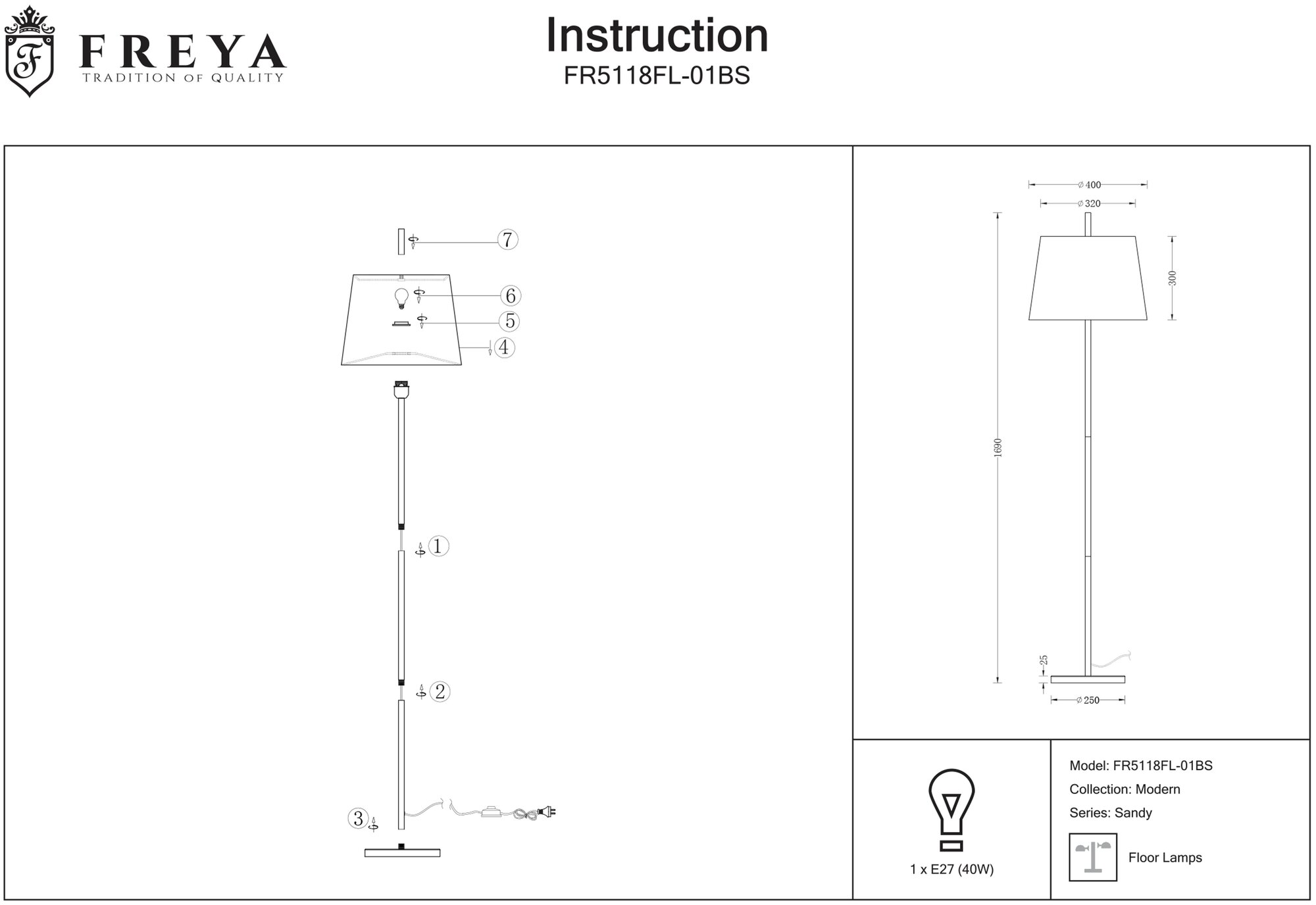 F
FREYA
TRADITION OF QUALITY

Instruction
FR5118FL-01BS

7
6
5
4
1
2
3

⌀ 400
⌀ 320
300
1690
25
⌀ 250

1 x E27 (40W)

Model: FR5118FL-01BS
Collection: Modern
Series: Sandy
Floor Lamps