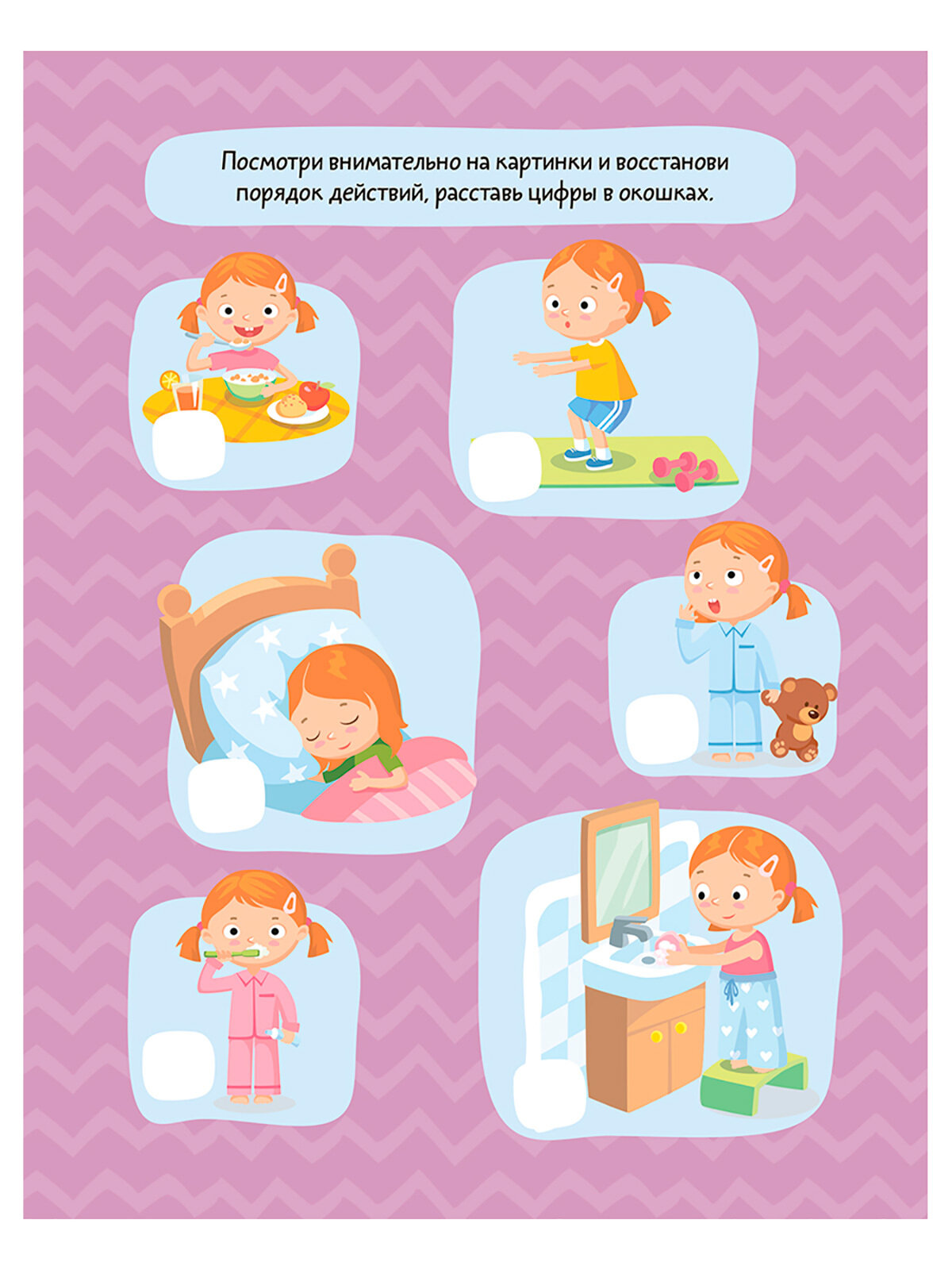 Посмотри внимательно на картинки и восстанови порядок действий, расставь цифры в окошках.