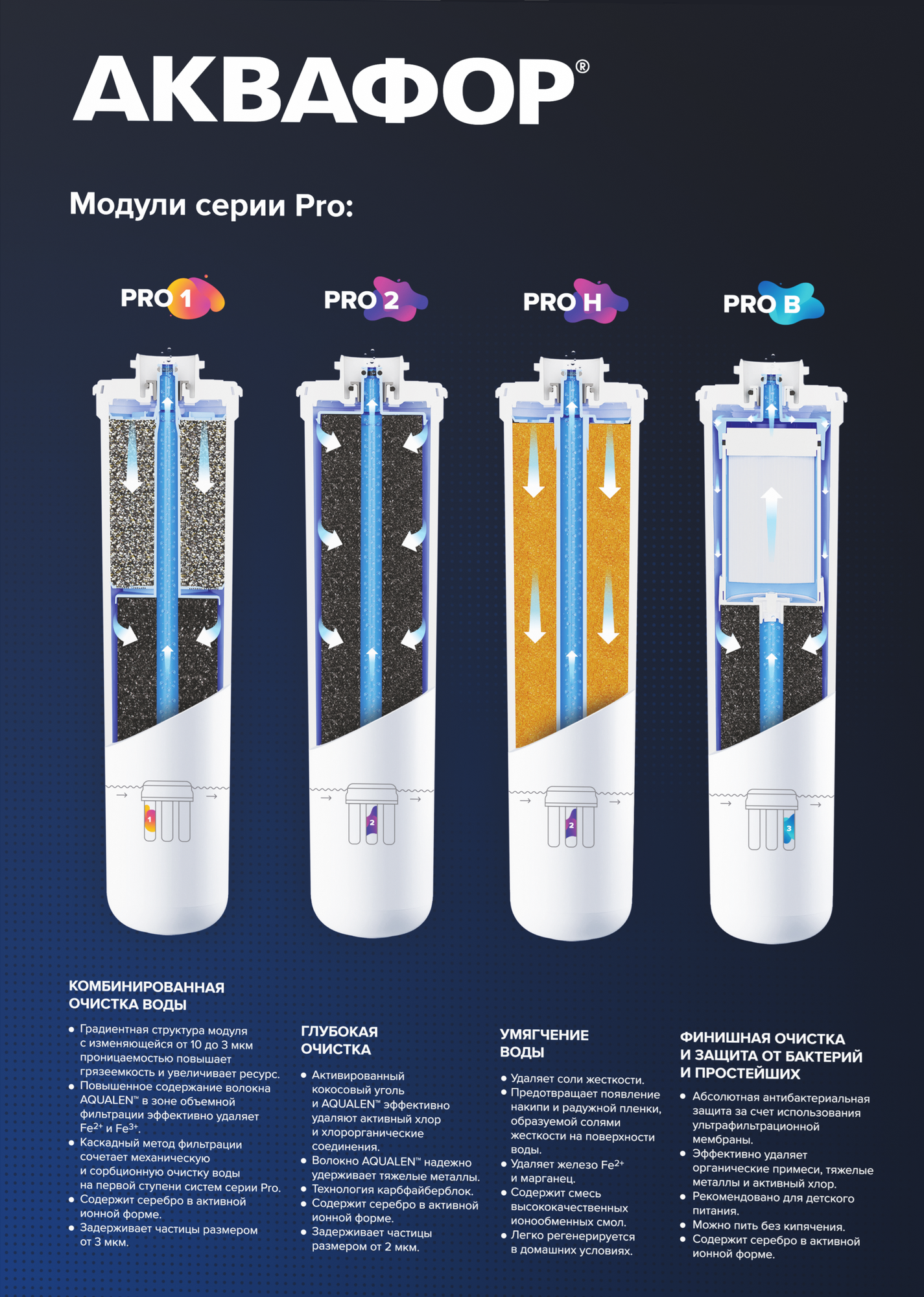 АКВАФОР®

Модули серии Pro:

PRO 1

PRO 2

PRO H

PRO B

1

2

2

3

КОМБИНИРОВАННАЯ ОЧИСТКА ВОДЫ

• Градиентная структура модуля с изменяющейся от 10 до 3 мкм проницаемостью повышает грязеемкость и увеличивает ресурс.
• Повышенное содержание волокна AQUALEN™ в зоне объемной фильтрации эффективно удаляет $Fe^{2+}$ и $Fe^{3+}$.
• Каскадный метод фильтрации сочетает механическую и сорбционную очистку воды на первой ступени систем серии Pro.
• Содержит серебро в активной ионной форме.
• Задерживает частицы размером от 3 мкм.

ГЛУБОКАЯ ОЧИСТКА

• Активированный кокосовый уголь и AQUALEN™ эффективно удаляют активный хлор и хлорорганические соединения.
• Волокно AQUALEN™ надежно удерживает тяжелые металлы.
• Технология карбфайберблок.
• Содержит серебро в активной ионной форме.
• Задерживает частицы размером от 2 мкм.

УМЯГЧЕНИЕ ВОДЫ

• Удаляет соли жесткости.
• Предотвращает появление накипи и радужной пленки, образуемой солями жесткости на поверхности воды.
• Удаляет железо $Fe^{2+}$ и марганец.
• Содержит смесь высококачественных ионообменных смол.
• Легко регенерируется в домашних условиях.

ФИНИШНАЯ ОЧИСТКА И ЗАЩИТА ОТ БАКТЕРИЙ И ПРОСТЕЙШИХ

• Абсолютная антибактериальная защита за счет использования ультрафильтрационной мембраны.
• Эффективно удаляет органические примеси, тяжелые металлы и активный хлор.
• Рекомендовано для детского питания.
• Можно пить без кипячения.
• Содержит серебро в активной ионной форме.