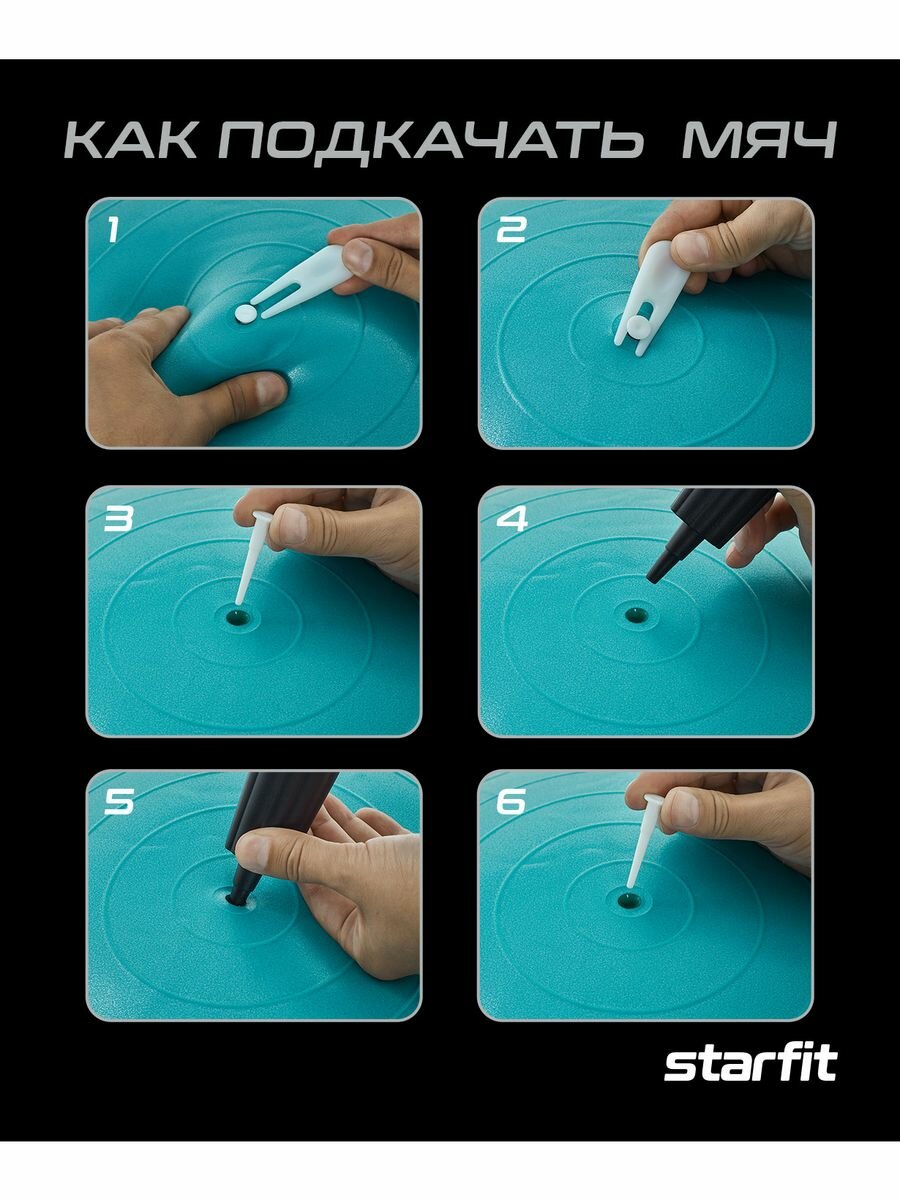 КАК ПОДКАЧАТЬ МЯЧ

1

2

3

4

5

6

starfit