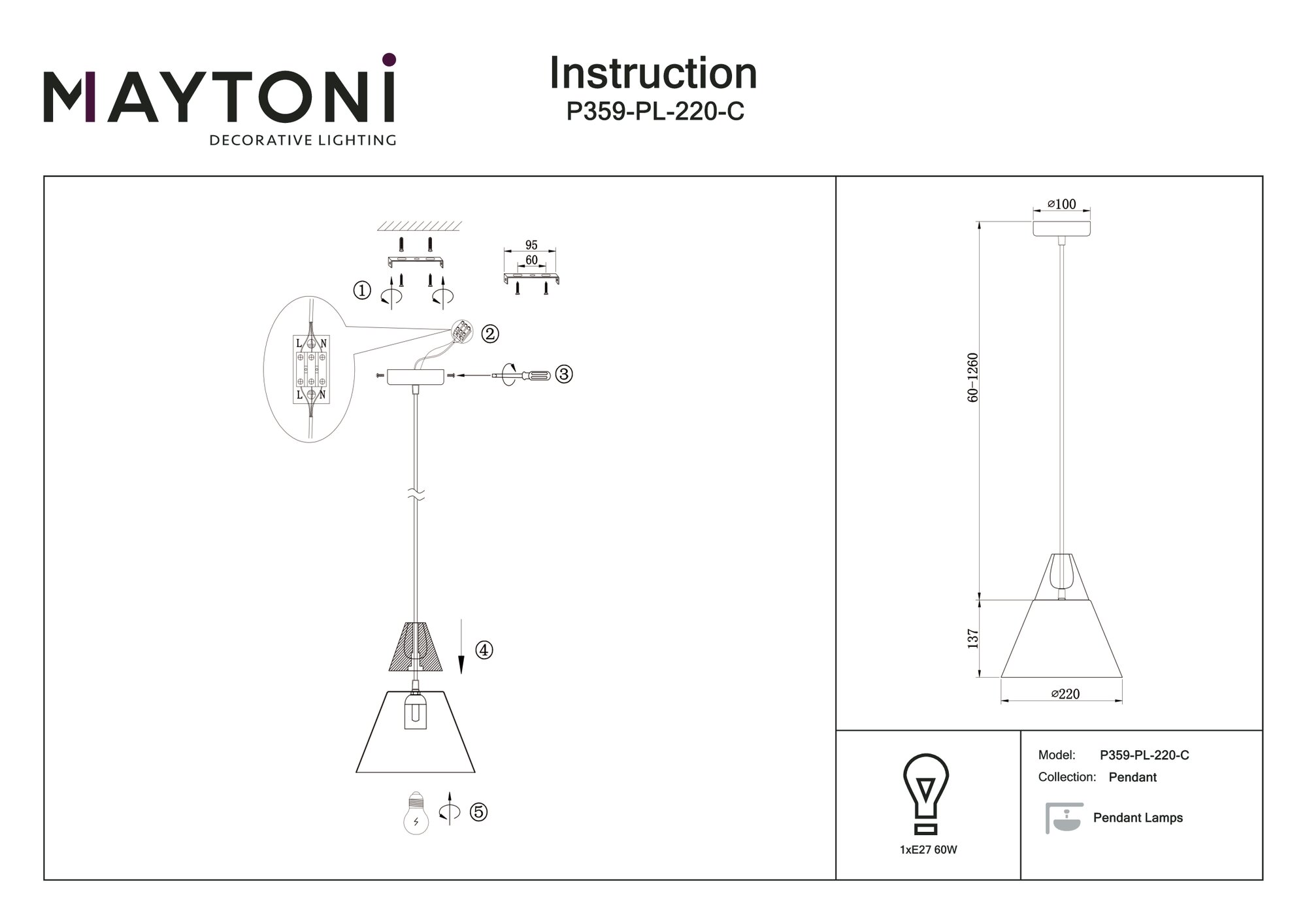 MAYTONI
DECORATIVE LIGHTING

Instruction
P359-PL-220-C

95
60
①
L N
L N
②
③
④
⑤

⌀100
60–1260
137
⌀220

1xE27 60W

Model: P359-PL-220-C
Collection: Pendant
Pendant Lamps