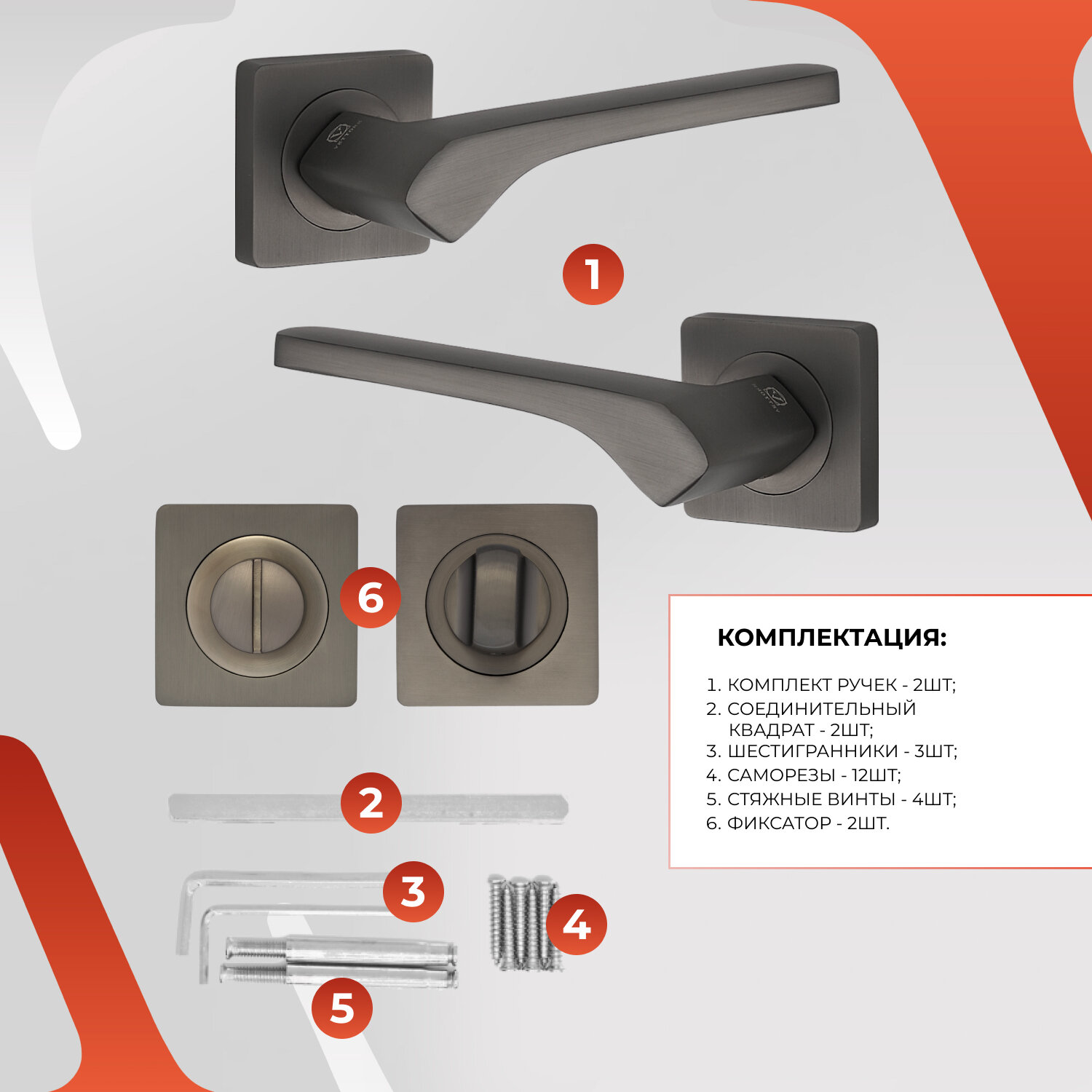 1

6

2

3

4

5

КОМПЛЕКТАЦИЯ:

1. КОМПЛЕКТ РУЧЕК - 2ШТ;
2. СОЕДИНИТЕЛЬНЫЙ КВАДРАТ - 2ШТ;
3. ШЕСТИГРАННИКИ - 3ШТ;
4. САМОРЕЗЫ - 12ШТ;
5. СТЯЖНЫЕ ВИНТЫ - 4ШТ;
6. ФИКСАТОР - 2ШТ.