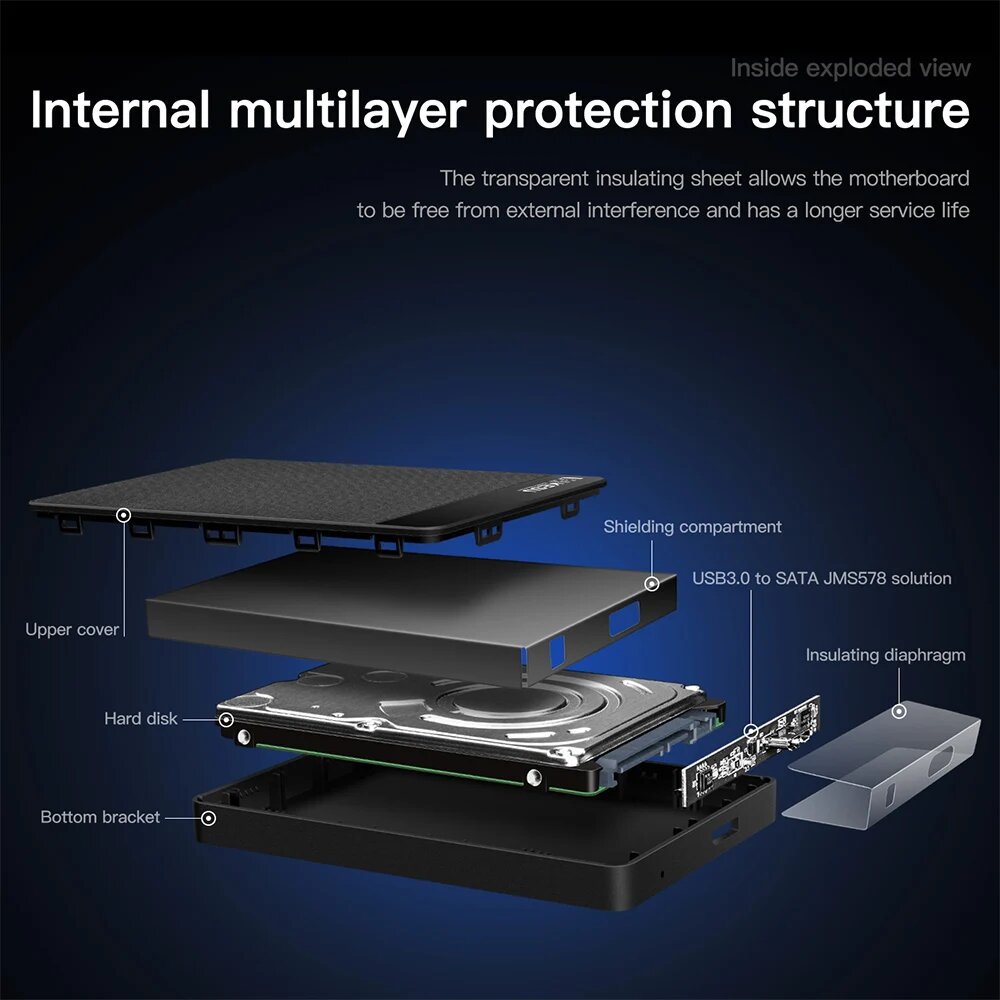 Inside exploded view

Internal multilayer protection structure

The transparent insulating sheet allows the motherboard to be free from external interference and has a longer service life

Shielding compartment

USB3.0 to SATA JMS578 solution

Upper cover

Insulating diaphragm

Hard disk

Bottom bracket