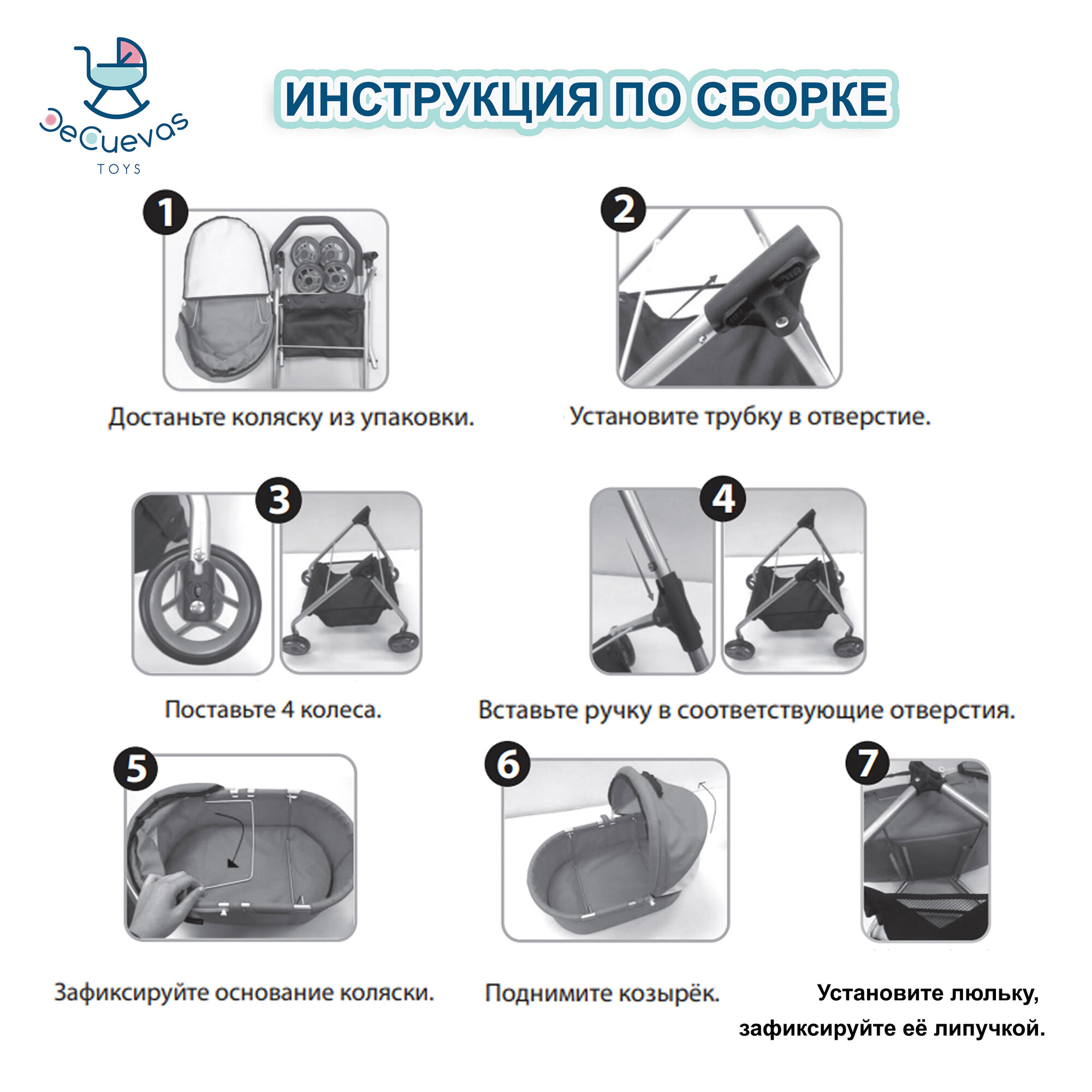 DeCuevas
TOYS

ИНСТРУКЦИЯ ПО СБОРКЕ

1

Достаньте коляску из упаковки.

2

Установите трубку в отверстие.

3

Поставьте 4 колеса.

4

Вставьте ручку в соответствующие отверстия.

5

Зафиксируйте основание коляски.

6

Поднимите козырёк.

7

Установите люльку, зафиксируйте её липучкой.