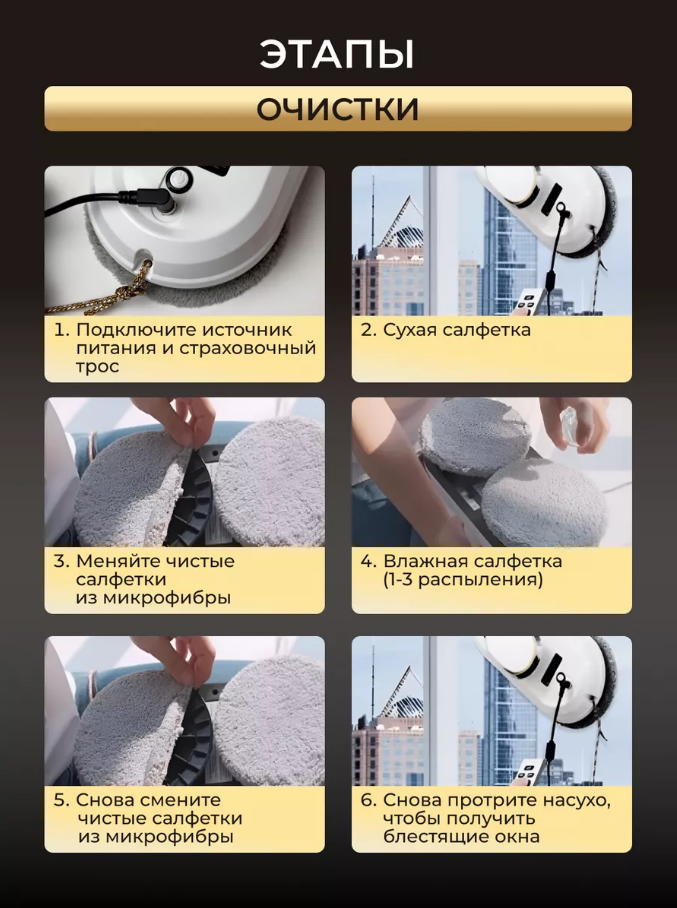 ЭТАПЫ

ОЧИСТКИ

1. Подключите источник питания и страховочный трос

2. Сухая салфетка

3. Меняйте чистые салфетки из микрофибры

4. Влажная салфетка (1-3 распыления)

5. Снова смените чистые салфетки из микрофибры

6. Снова протрите насухо, чтобы получить блестящие окна