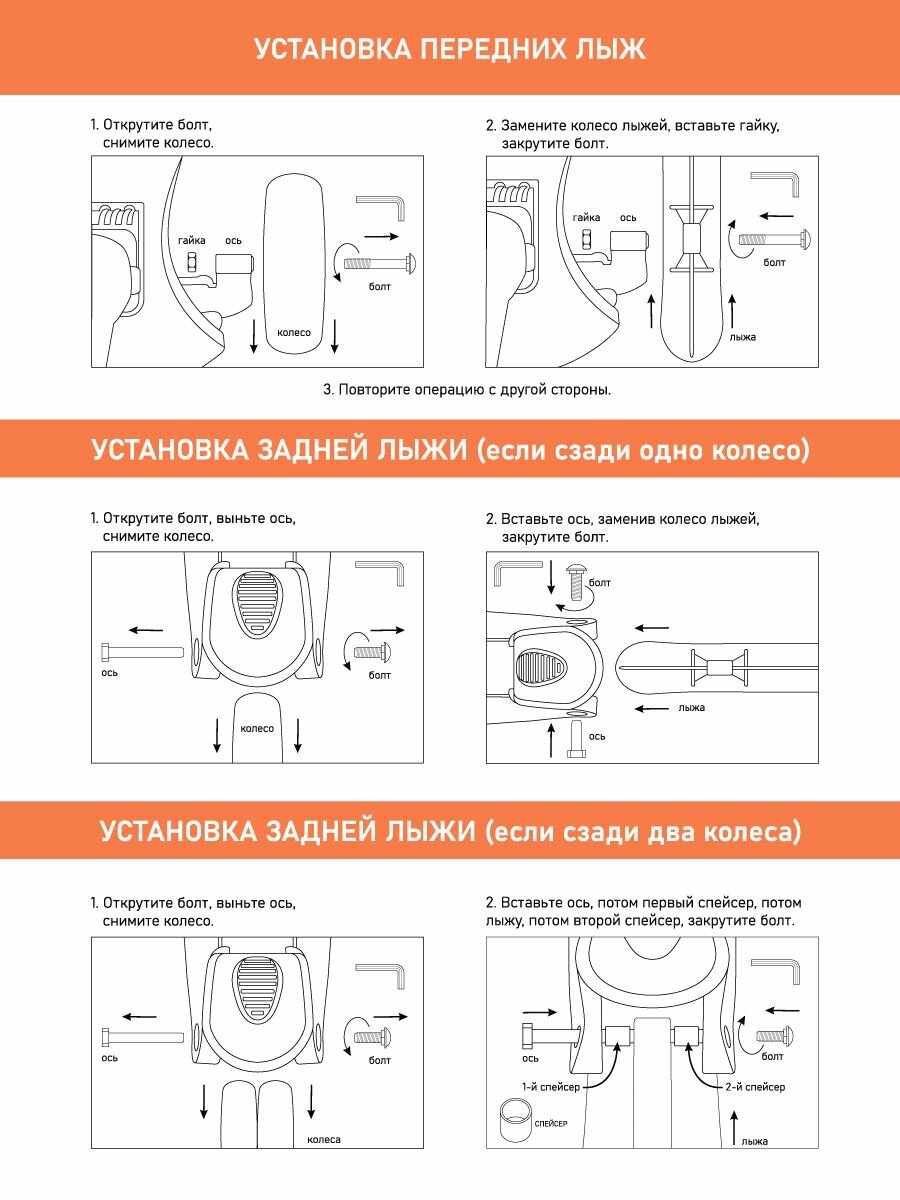 УСТАНОВКА ПЕРЕДНИХ ЛЫЖ

1. Открутите болт, снимите колесо.

гайка ось
болт
колесо

2. Замените колесо лыжей, вставьте гайку, закрутите болт.

гайка ось
болт
лыжа

3. Повторите операцию с другой стороны.

УСТАНОВКА ЗАДНЕЙ ЛЫЖИ (если сзади одно колесо)

1. Открутите болт, выньте ось, снимите колесо.

ось
болт
колесо

2. Вставьте ось, заменив колесо лыжей, закрутите болт.

болт
лыжа
ось

УСТАНОВКА ЗАДНЕЙ ЛЫЖИ (если сзади два колеса)

1. Открутите болт, выньте ось, снимите колесо.

ось
болт
колеса

2. Вставьте ось, потом первый спейсер, потом лыжу, потом второй спейсер, закрутите болт.

ось
болт
1-й спейсер
2-й спейсер
СПЕЙСЕР
лыжа