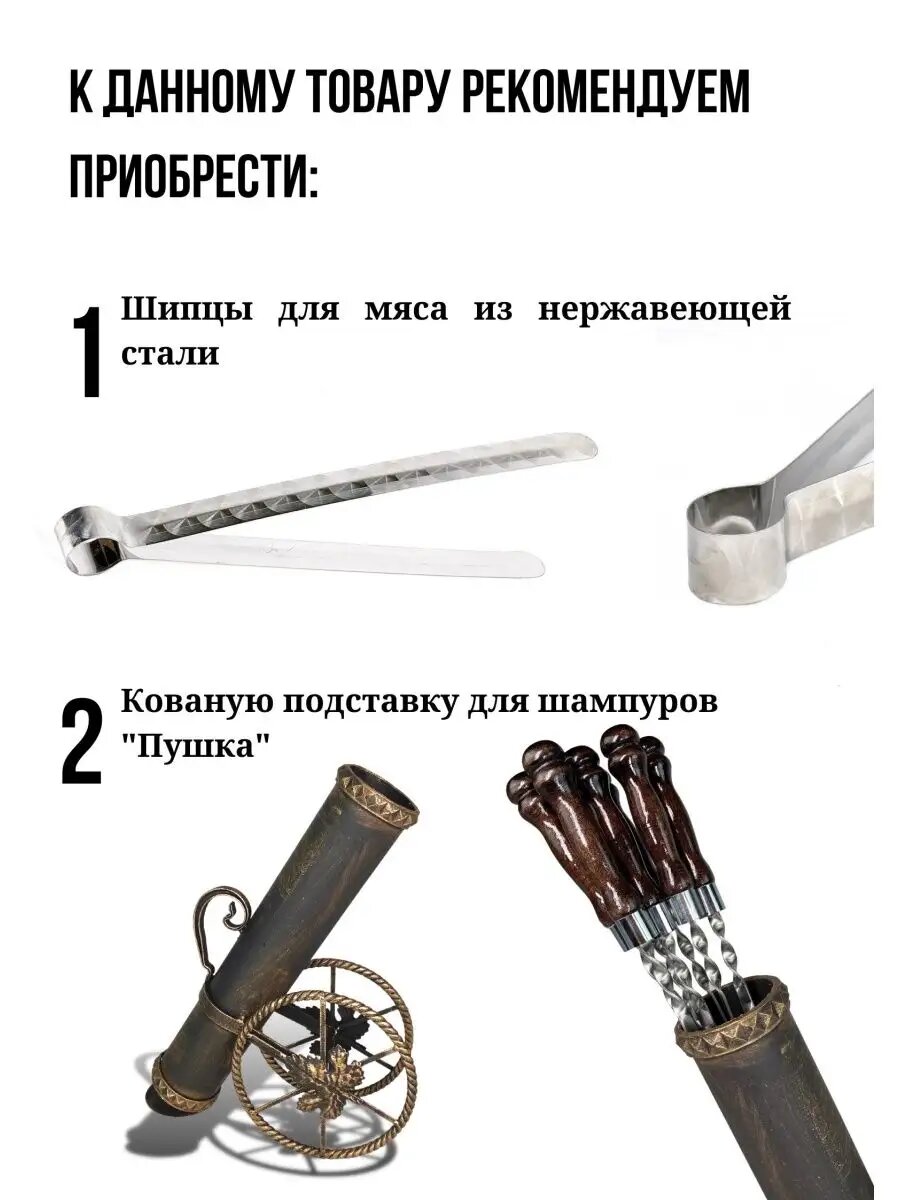 К ДАННОМУ ТОВАРУ РЕКОМЕНДУЕМ ПРИОБРЕСТИ:

1 Шипцы для мяса из нержавеющей стали

2 Кованую подставку для шампуров "Пушка"