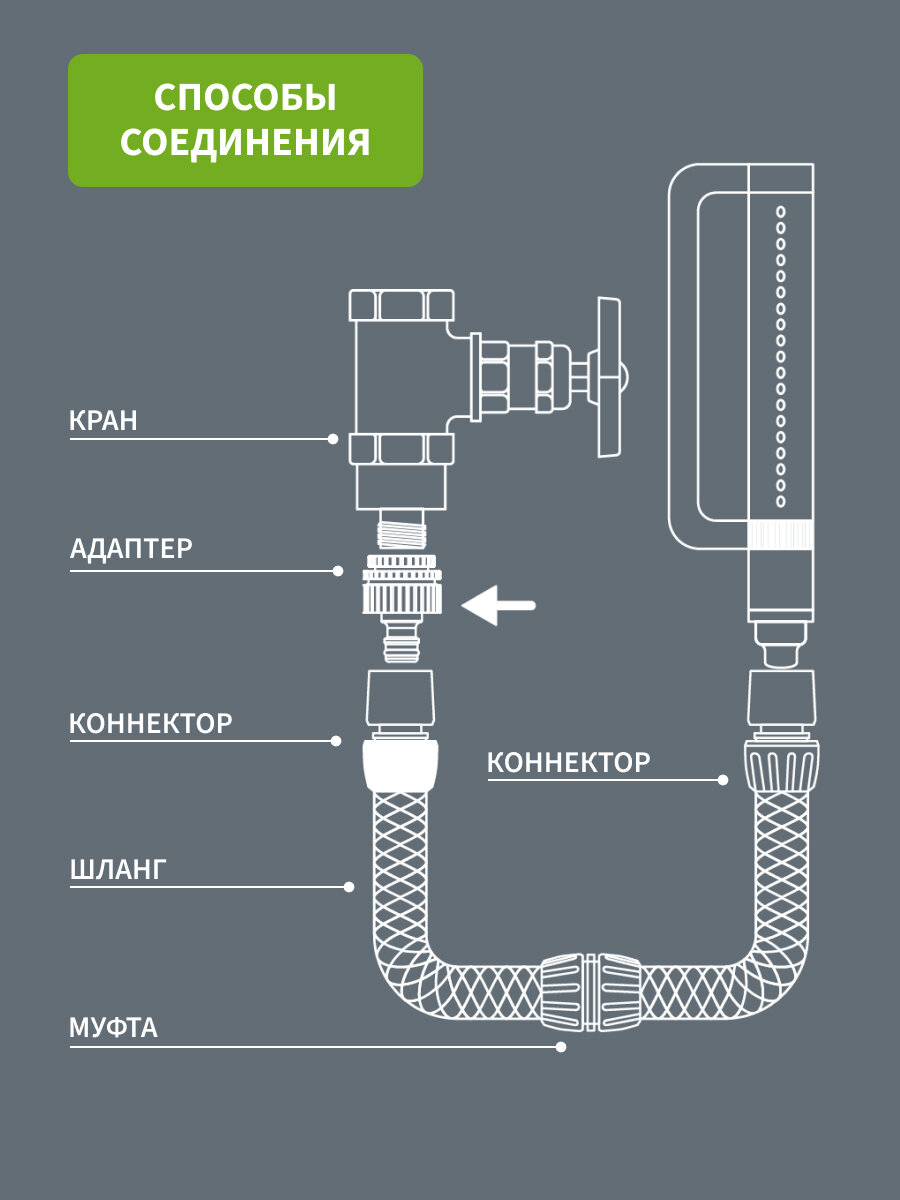 СПОСОБЫ СОЕДИНЕНИЯ

КРАН

АДАПТЕР

КОННЕКТОР

КОННЕКТОР

ШЛАНГ

МУФТА