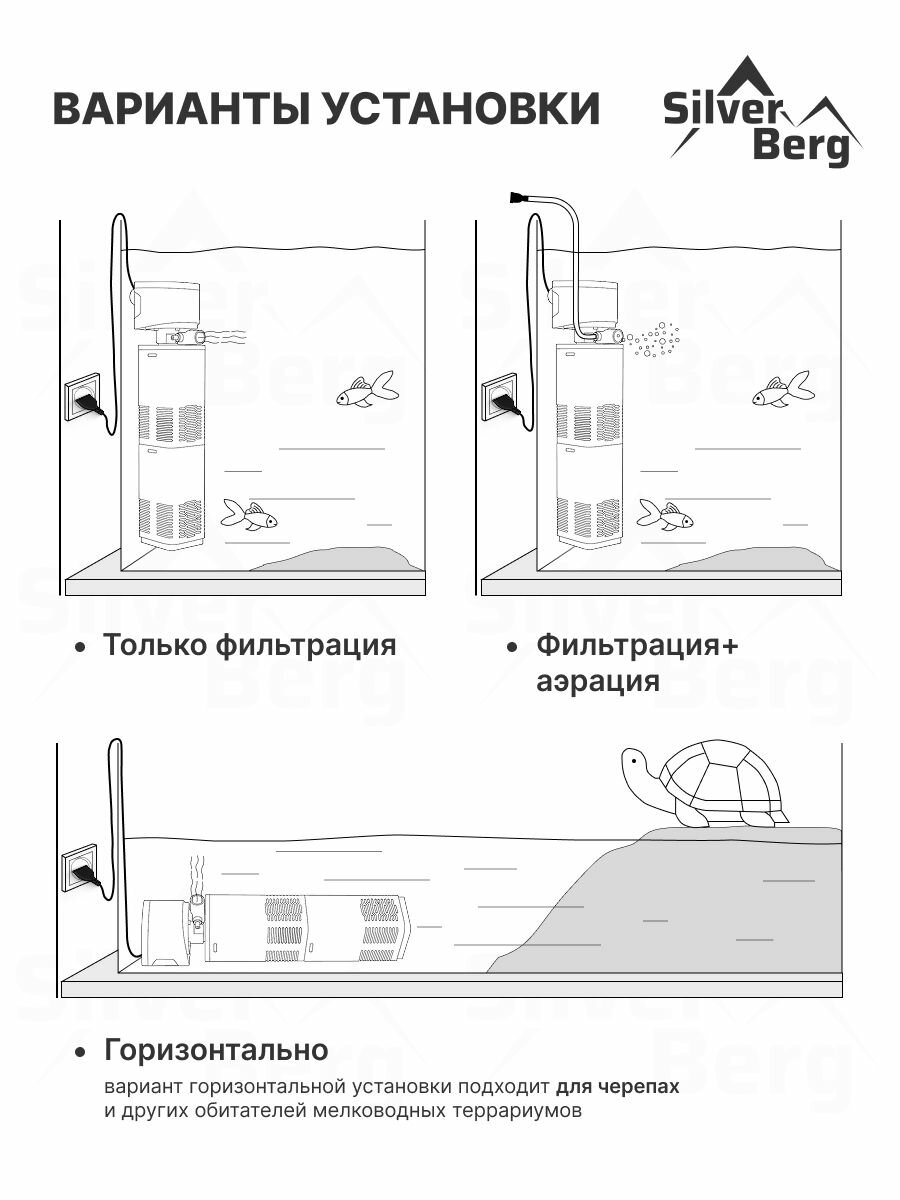 ВАРИАНТЫ УСТАНОВКИ

Silver Berg

• Только фильтрация

• Фильтрация+ аэрация

• Горизонтально

вариант горизонтальной установки подходит для черепах и других обитателей мелководных террариумов