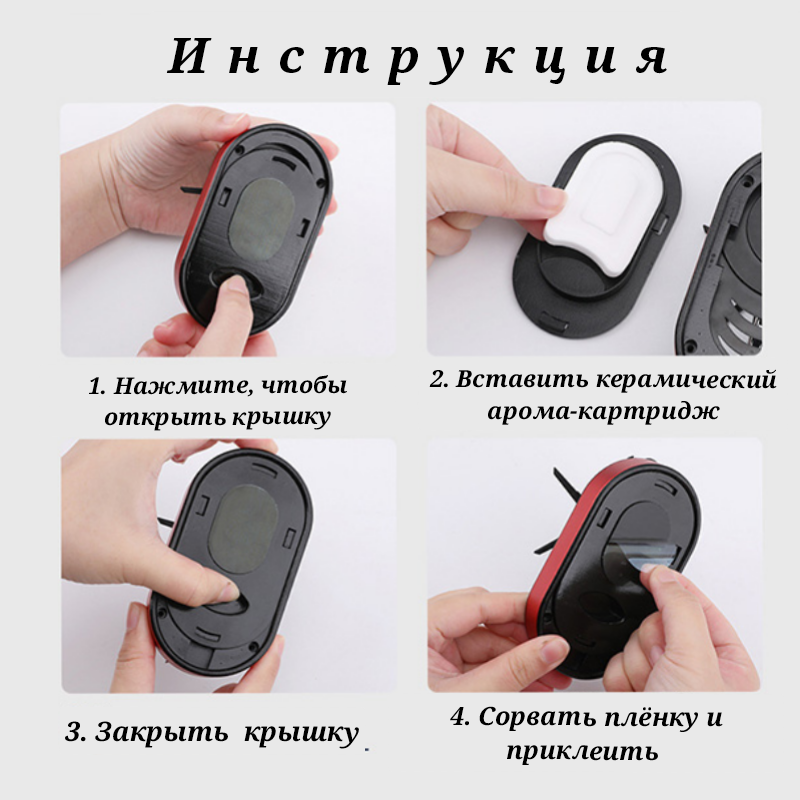 Инструкция

1. Нажмите, чтобы открыть крышку

2. Вставить керамический арома-картридж

3. Закрыть крышку

4. Сорвать плёнку и приклеить