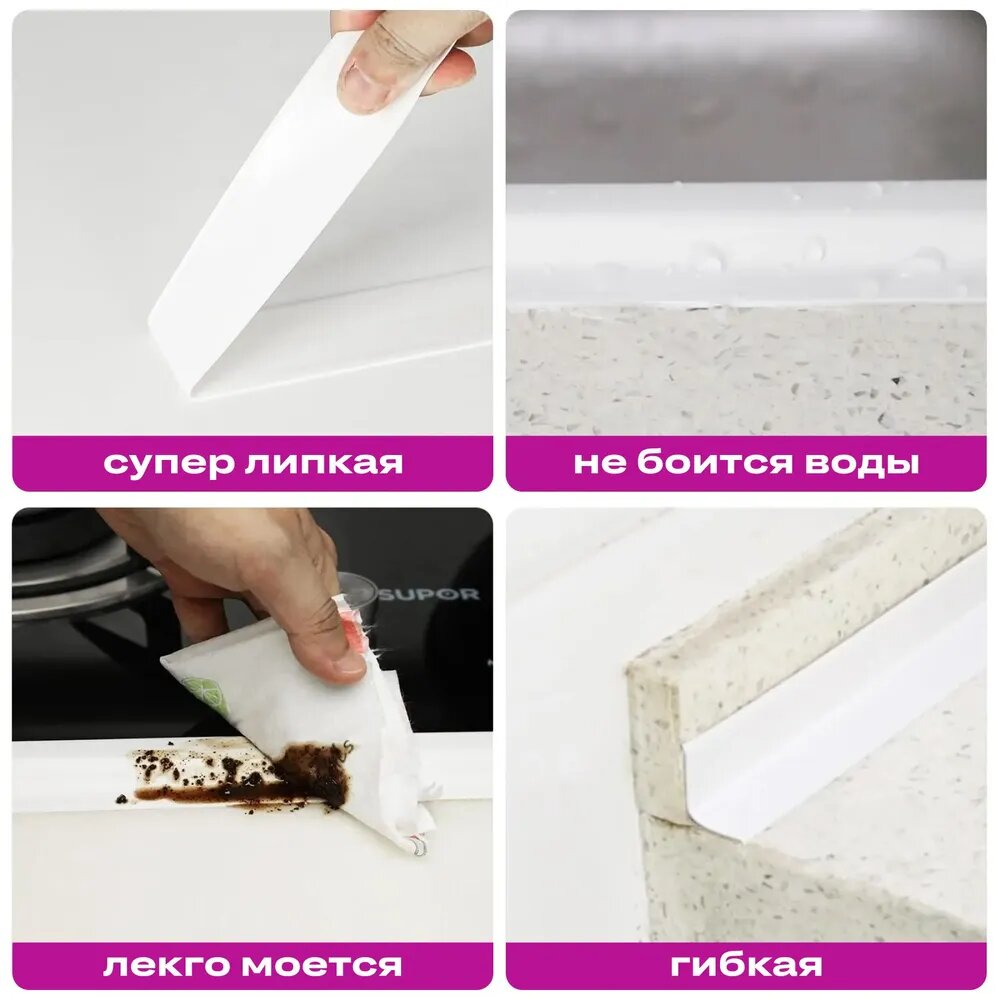 супер липкая

не боится воды

SUPOR

лекго моется

гибкая