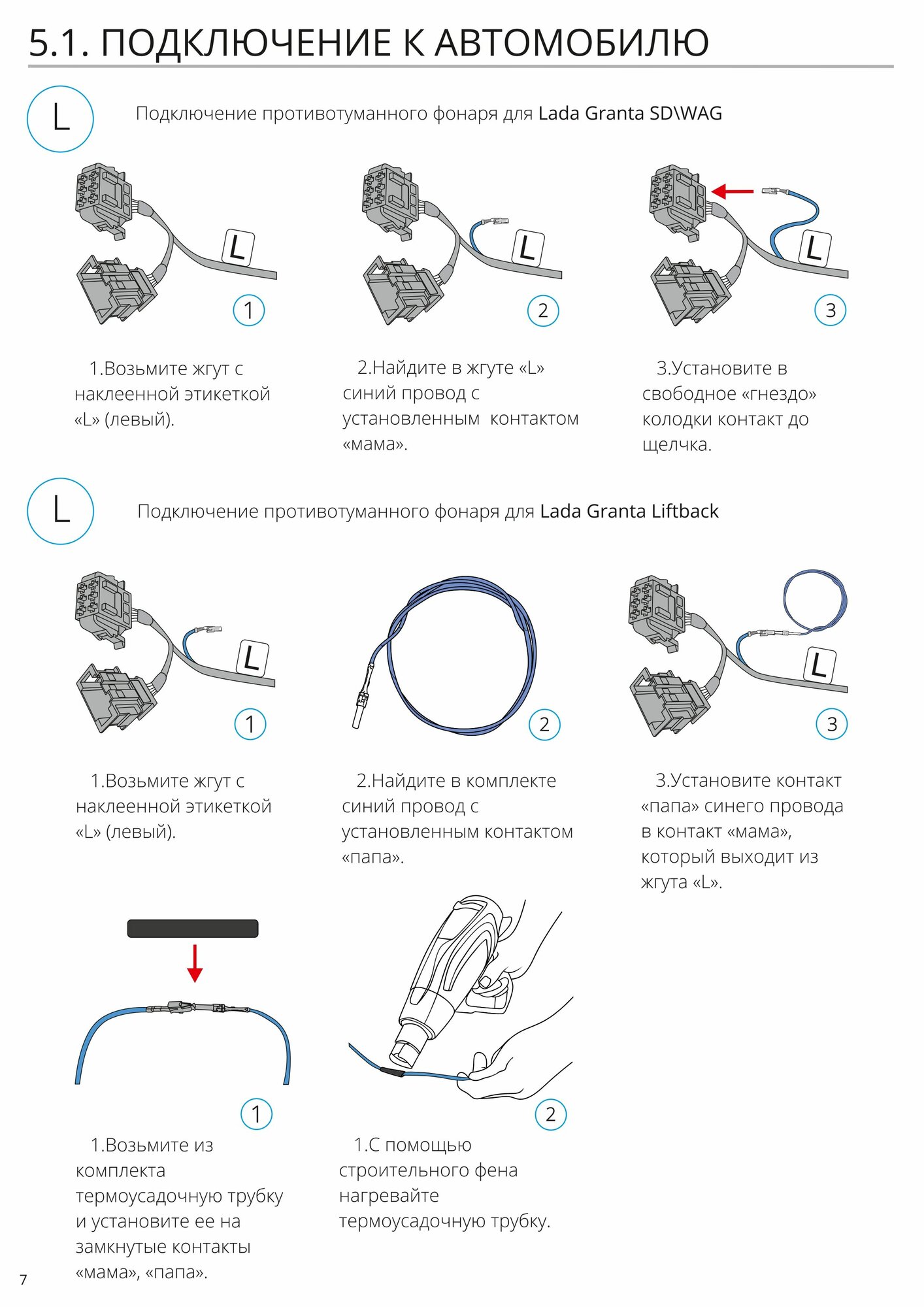 5.1. ПОДКЛЮЧЕНИЕ К АВТОМОБИЛЮ

L

Подключение противотуманного фонаря для Lada Granta SD\WAG

L

1

L

2

L

3

1.Возьмите жгут с наклеенной этикеткой «L» (левый).

2.Найдите в жгуте «L» синий провод с установленным контактом «мама».

3.Установите в свободное «гнездо» колодки контакт до щелчка.

L

Подключение противотуманного фонаря для Lada Granta Liftback

L

1

2

L

3

1.Возьмите жгут с наклеенной этикеткой «L» (левый).

2.Найдите в комплекте синий провод с установленным контактом «папа».

3.Установите контакт «папа» синего провода в контакт «мама», который выходит из жгута «L».

1

2

1.Возьмите из комплекта термоусадочную трубку и установите ее на замкнутые контакты «мама», «папа».

1.С помощью строительного фена нагревайте термоусадочную трубку.

7