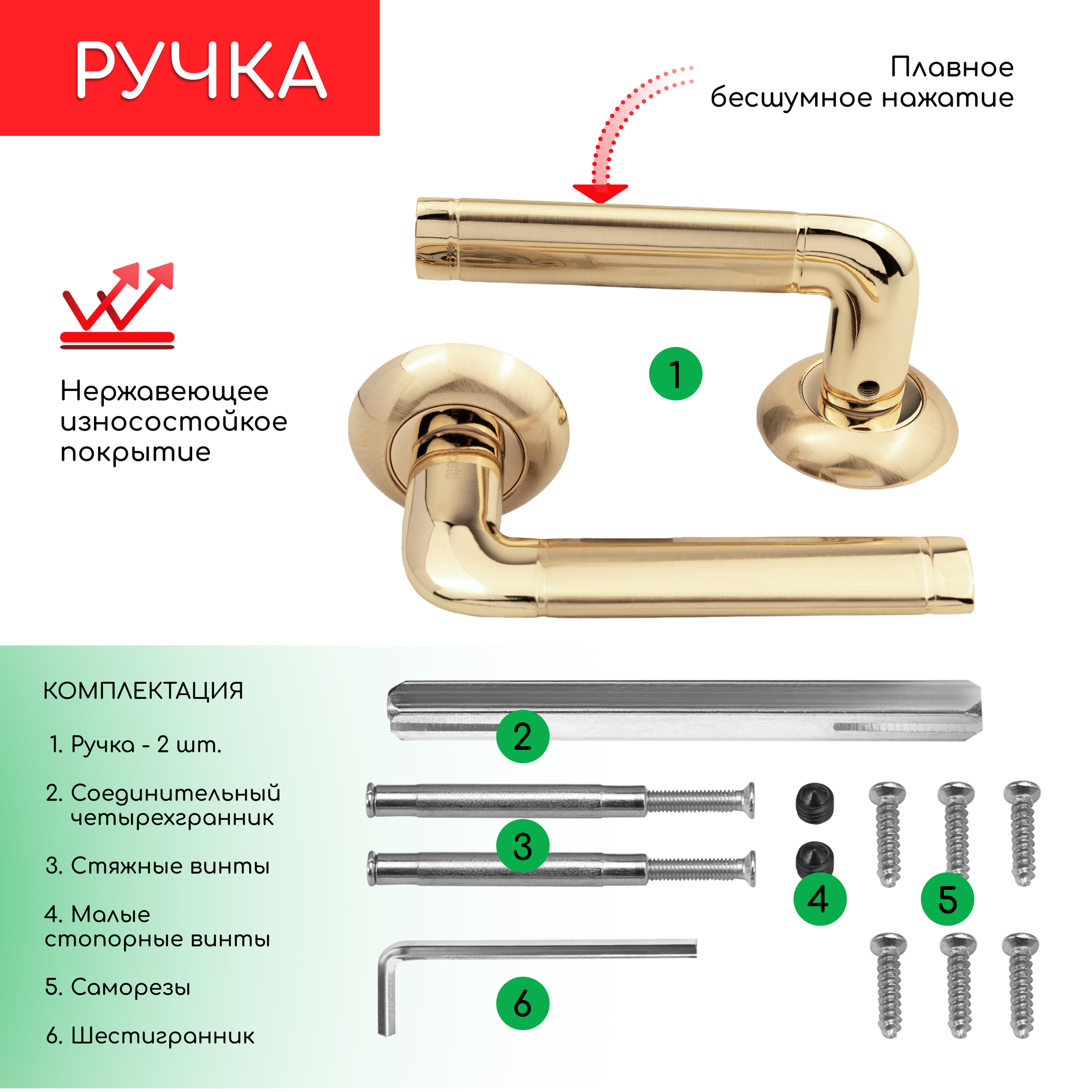 РУЧКА

Плавное бесшумное нажатие

Нержавеющее износостойкое покрытие

1

КОМПЛЕКТАЦИЯ

1. Ручка - 2 шт.

2. Соединительный четырехгранник

3. Стяжные винты

4. Малые стопорные винты

5. Саморезы

6. Шестигранник

2

3

4

5

6