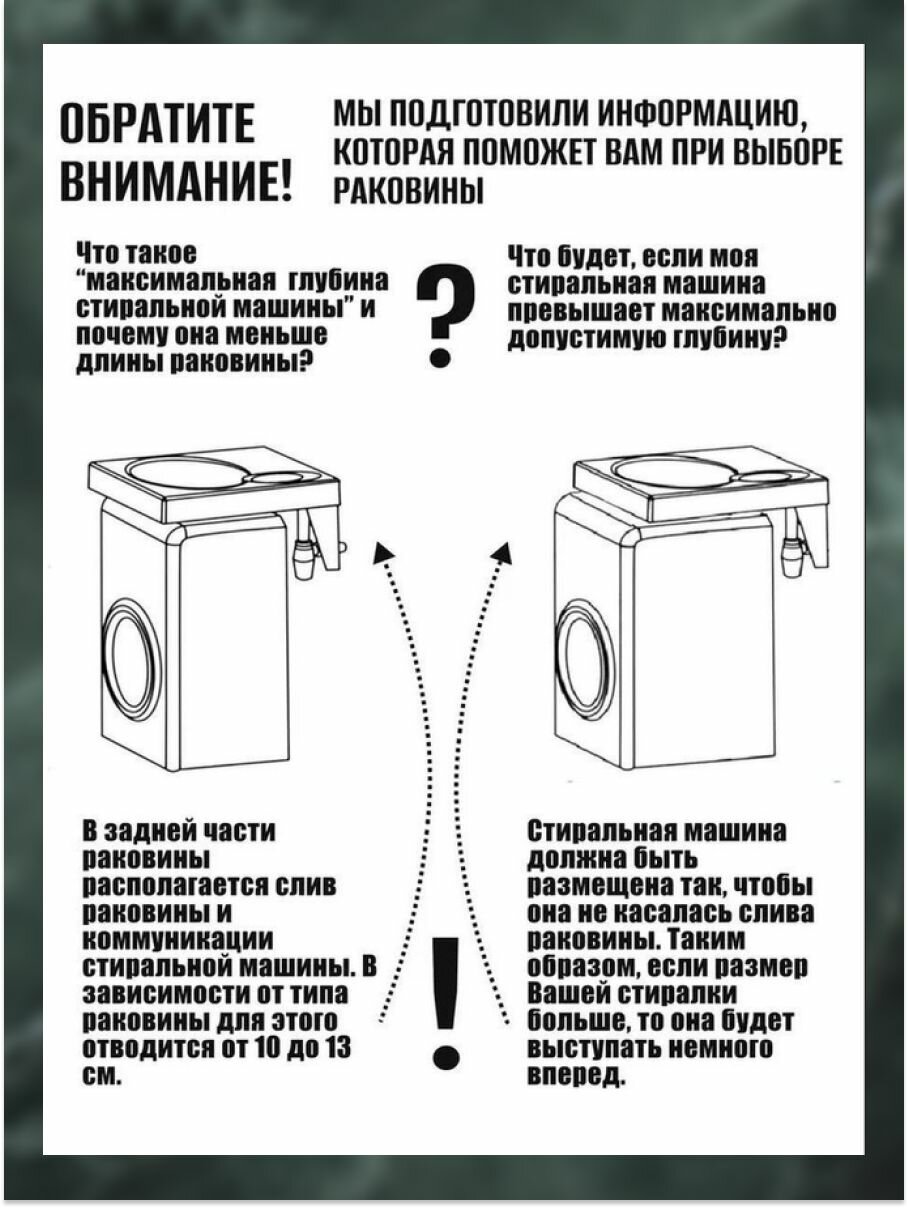 ОБРАТИТЕ ВНИМАНИЕ!

МЫ ПОДГОТОВИЛИ ИНФОРМАЦИЮ, КОТОРАЯ ПОМОЖЕТ ВАМ ПРИ ВЫБОРЕ РАКОВИНЫ

Что такое "максимальная глубина стиральной машины" и почему она меньше длины раковины?

?

Что будет, если моя стиральная машина превышает максимально допустимую глубину?

В задней части раковины располагается слив раковины и коммуникации стиральной машины. В зависимости от типа раковины для этого отводится от 10 до 13 см.

!

Стиральная машина должна быть размещена так, чтобы она не касалась слива раковины. Таким образом, если размер Вашей стиралки больше, то она будет выступать немного вперед.