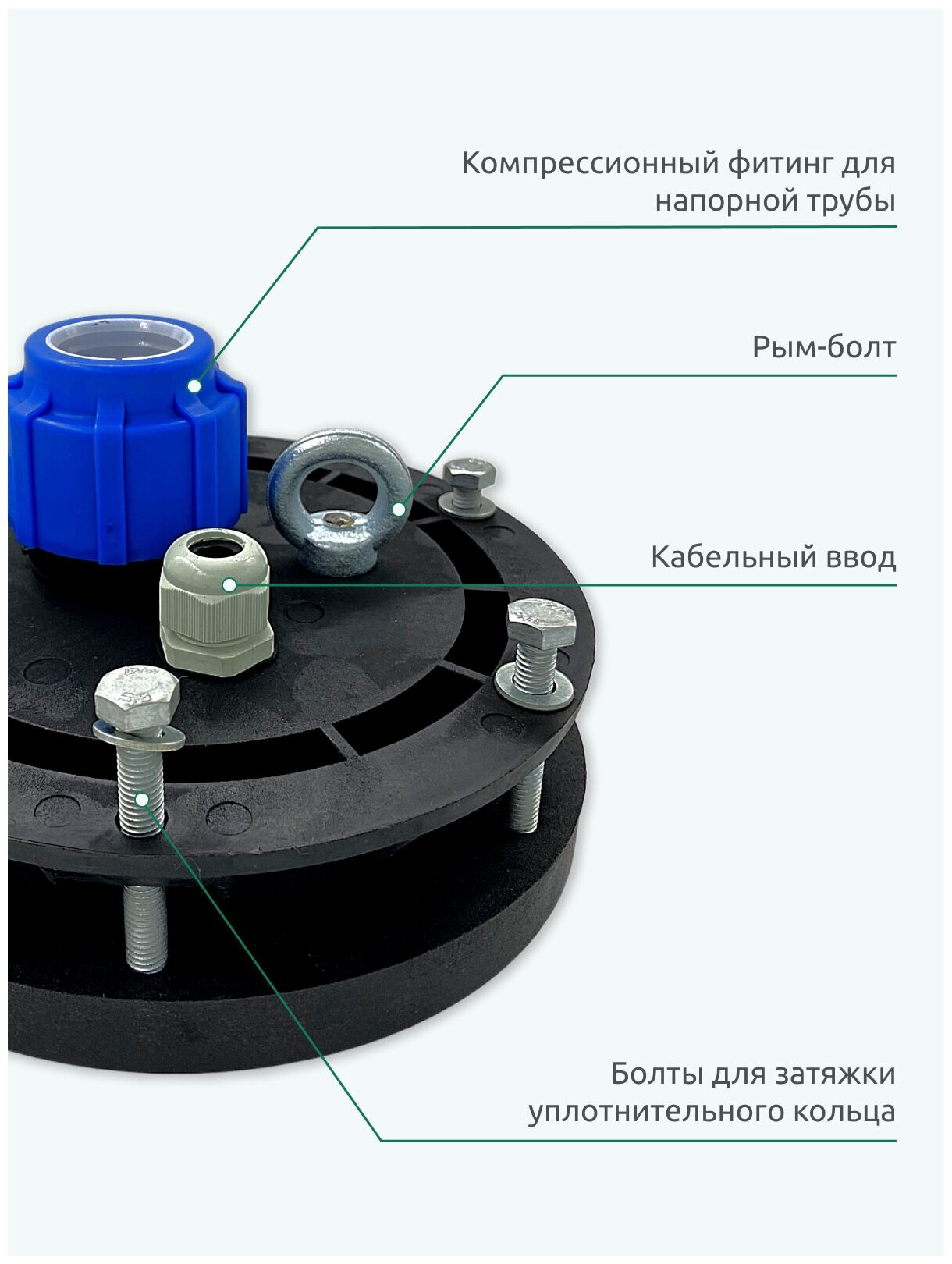 Компрессионный фитинг для напорной трубы

Рым-болт

Кабельный ввод

Болты для затяжки уплотнительного кольца