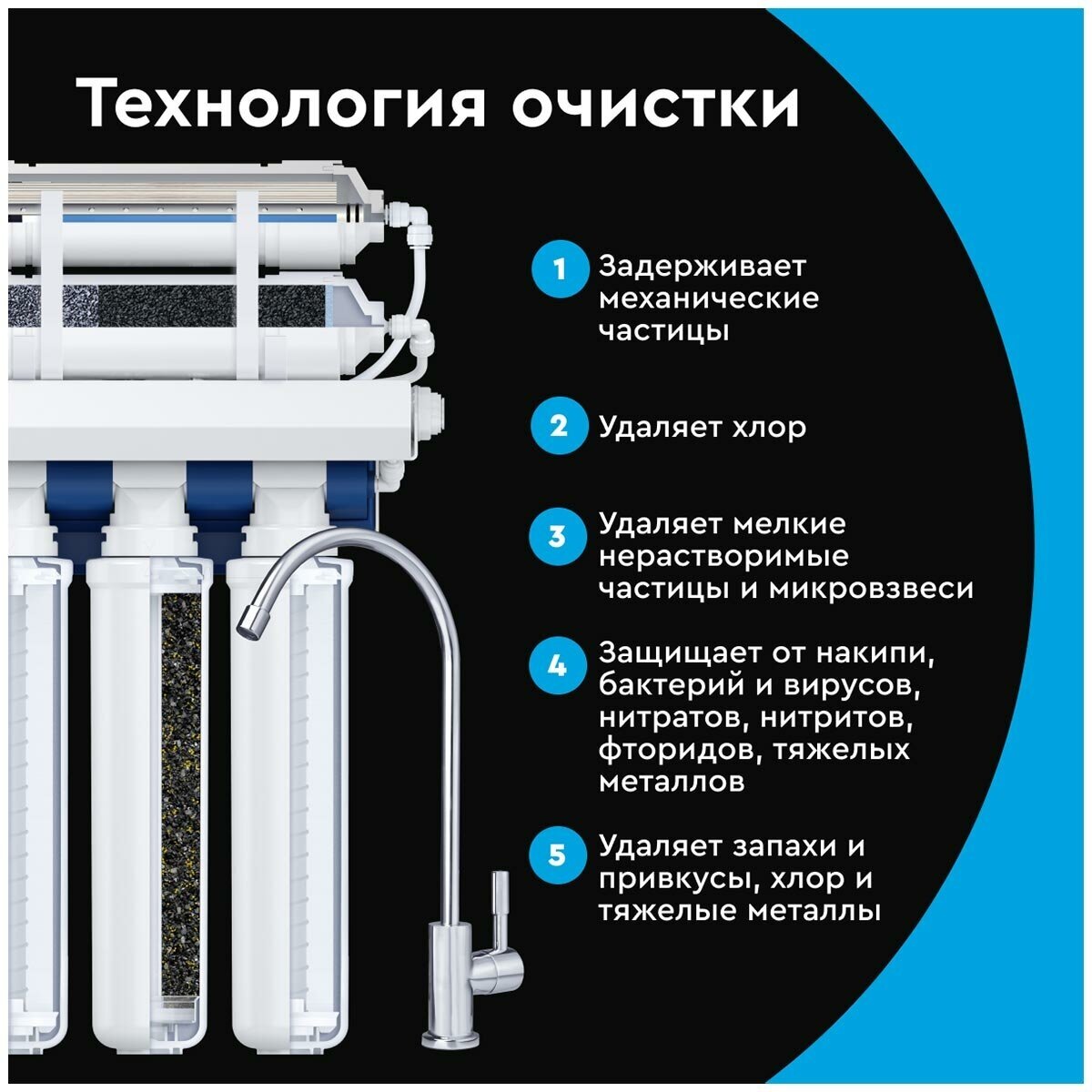 Технология очистки

1 Задерживает механические частицы

2 Удаляет хлор

3 Удаляет мелкие нерастворимые частицы и микровзвеси

4 Защищает от накипи, бактерий и вирусов, нитратов, нитритов, фторидов, тяжелых металлов

5 Удаляет запахи и привкусы, хлор и тяжелые металлы