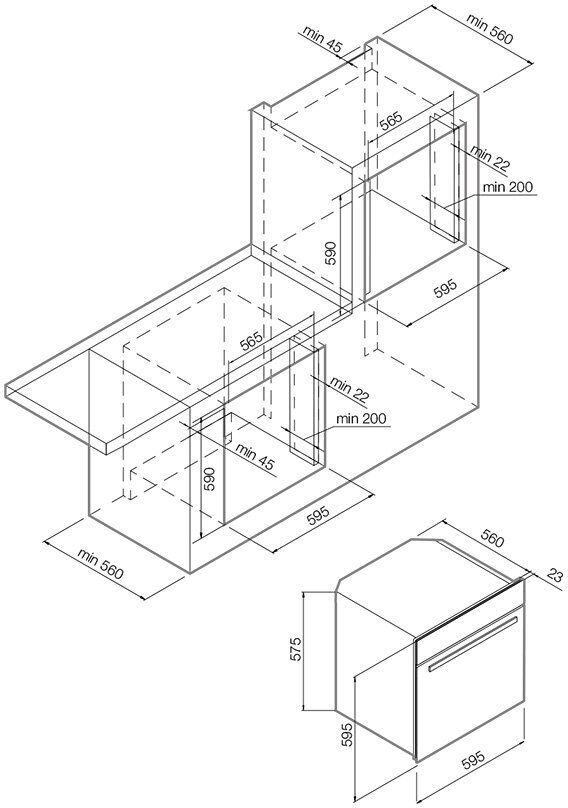 min 45
min 560
565
min 22
min 200
590
595
565
min 22
min 200
min 45
590
595
min 560
560
23
575
595
595