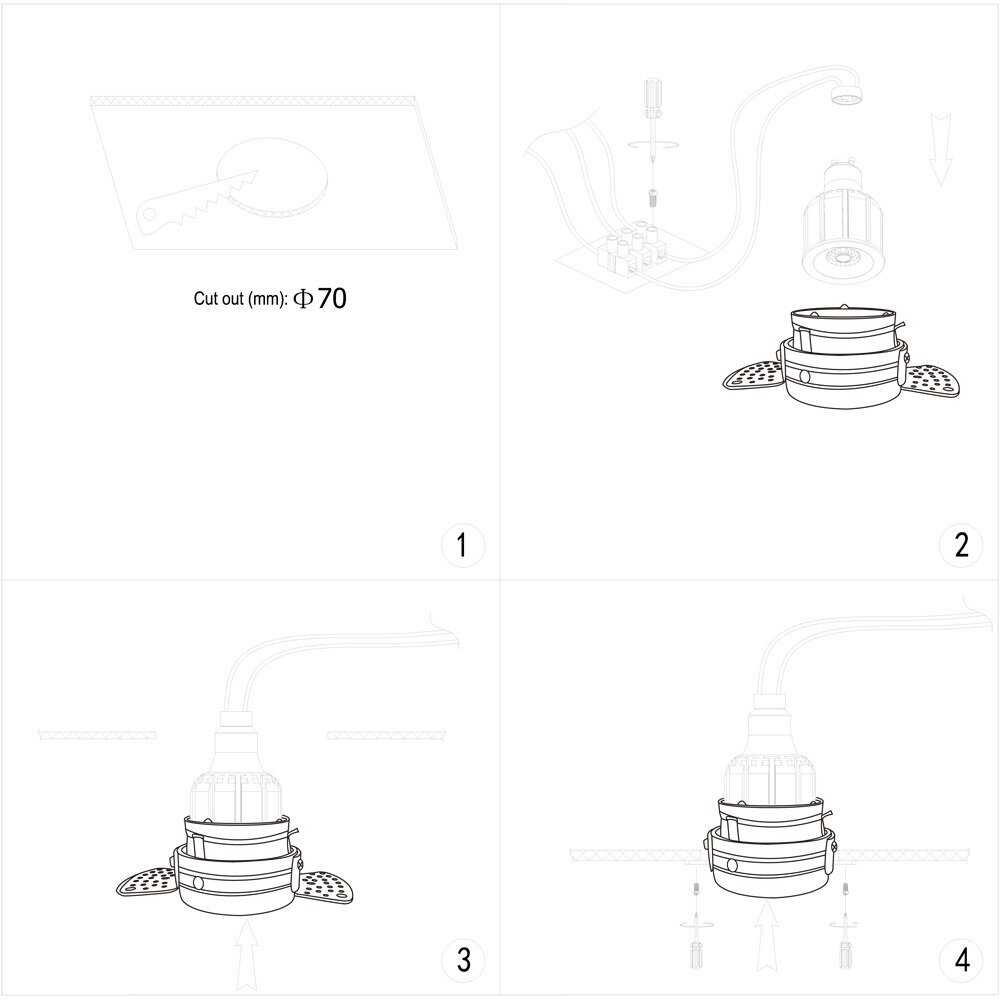 Cut out (mm): $\Phi 70$

1

2

3

4