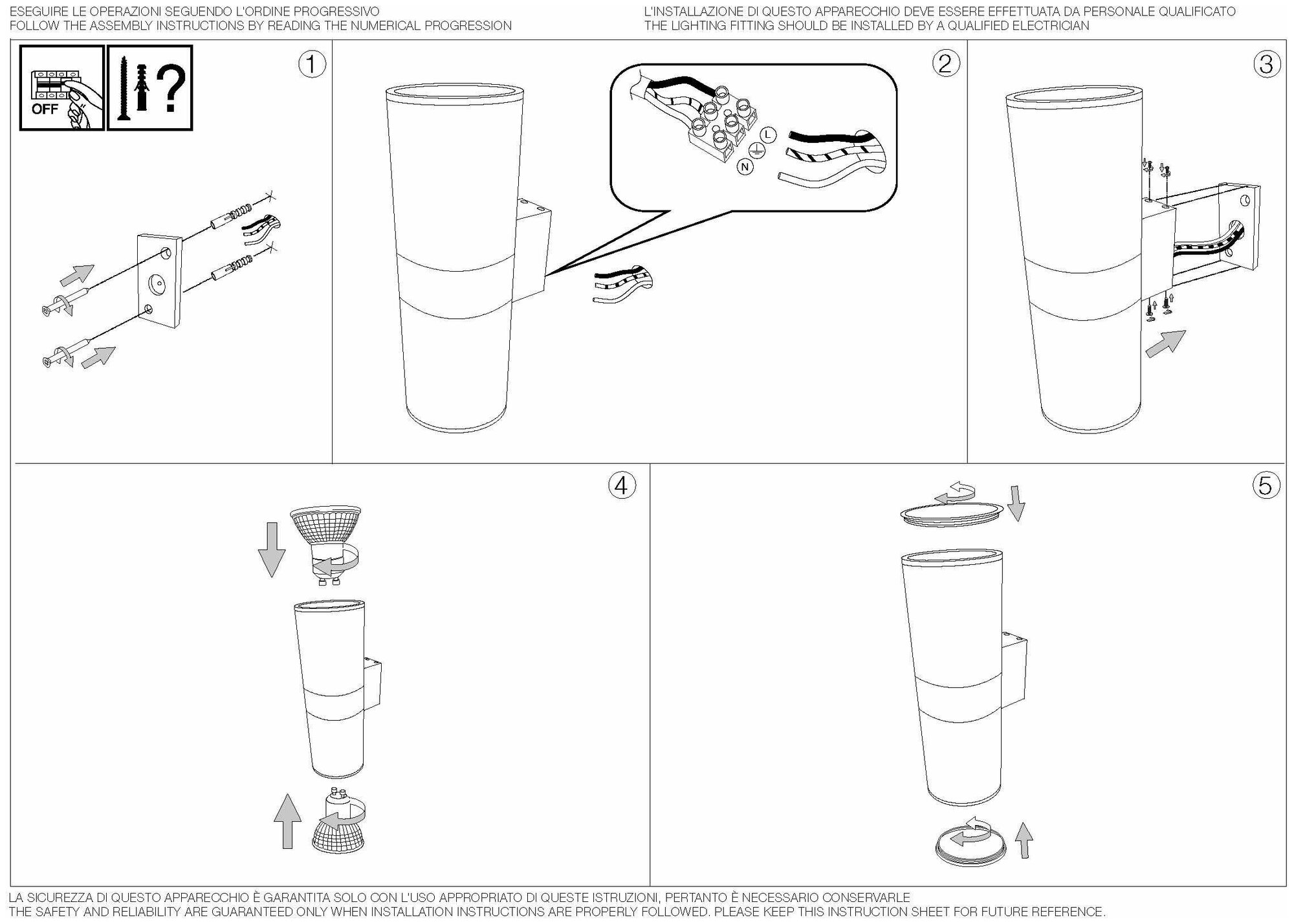 ESEGUIRE LE OPERAZIONI SEGUENDO L'ORDINE PROGRESSIVO
FOLLOW THE ASSEMBLY INSTRUCTIONS BY READING THE NUMERICAL PROGRESSION

L'INSTALLAZIONE DI QUESTO APPARECCHIO DEVE ESSERE EFFETTUATA DA PERSONALE QUALIFICATO
THE LIGHTING FITTING SHOULD BE INSTALLED BY A QUALIFIED ELECTRICIAN

OFF

?

1

2

L

N

3

4

5

LA SICUREZZA DI QUESTO APPARECCHIO È GARANTITA SOLO CON L'USO APPROPRIATO DI QUESTE ISTRUZIONI, PERTANTO È NECESSARIO CONSERVARLE
THE SAFETY AND RELIABILITY ARE GUARANTEED ONLY WHEN INSTALLATION INSTRUCTIONS ARE PROPERLY FOLLOWED. PLEASE KEEP THIS INSTRUCTION SHEET FOR FUTURE REFERENCE.