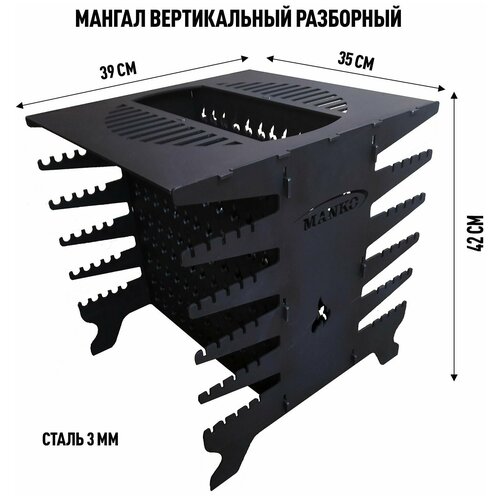 МАНГАЛ ВЕРТИКАЛЬНЫЙ РАЗБОРНЫЙ

39 СМ

35 СМ

42 СМ

MANKO

СТАЛЬ 3 ММ