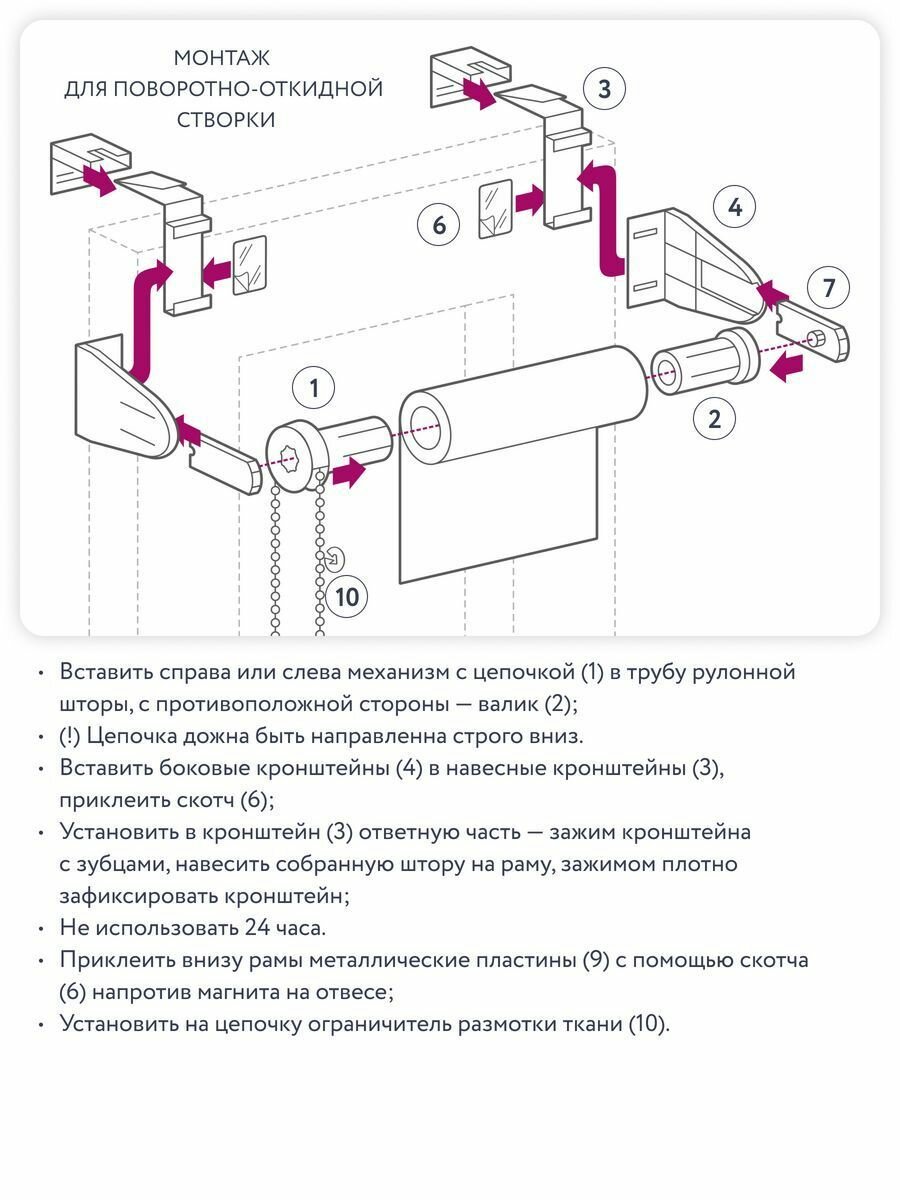 МОНТАЖ
ДЛЯ ПОВОРОТНО-ОТКИДНОЙ
СТВОРКИ

3

6

4

7

1

2

10

• Вставить справа или слева механизм с цепочкой (1) в трубу рулонной шторы, с противоположной стороны — валик (2);
• (!) Цепочка дожна быть направленна строго вниз.
• Вставить боковые кронштейны (4) в навесные кронштейны (3), приклеить скотч (6);
• Установить в кронштейн (3) ответную часть — зажим кронштейна с зубцами, навесить собранную штору на раму, зажимом плотно зафиксировать кронштейн;
• Не использовать 24 часа.
• Приклеить внизу рамы металлические пластины (9) с помощью скотча (6) напротив магнита на отвесе;
• Установить на цепочку ограничитель размотки ткани (10).