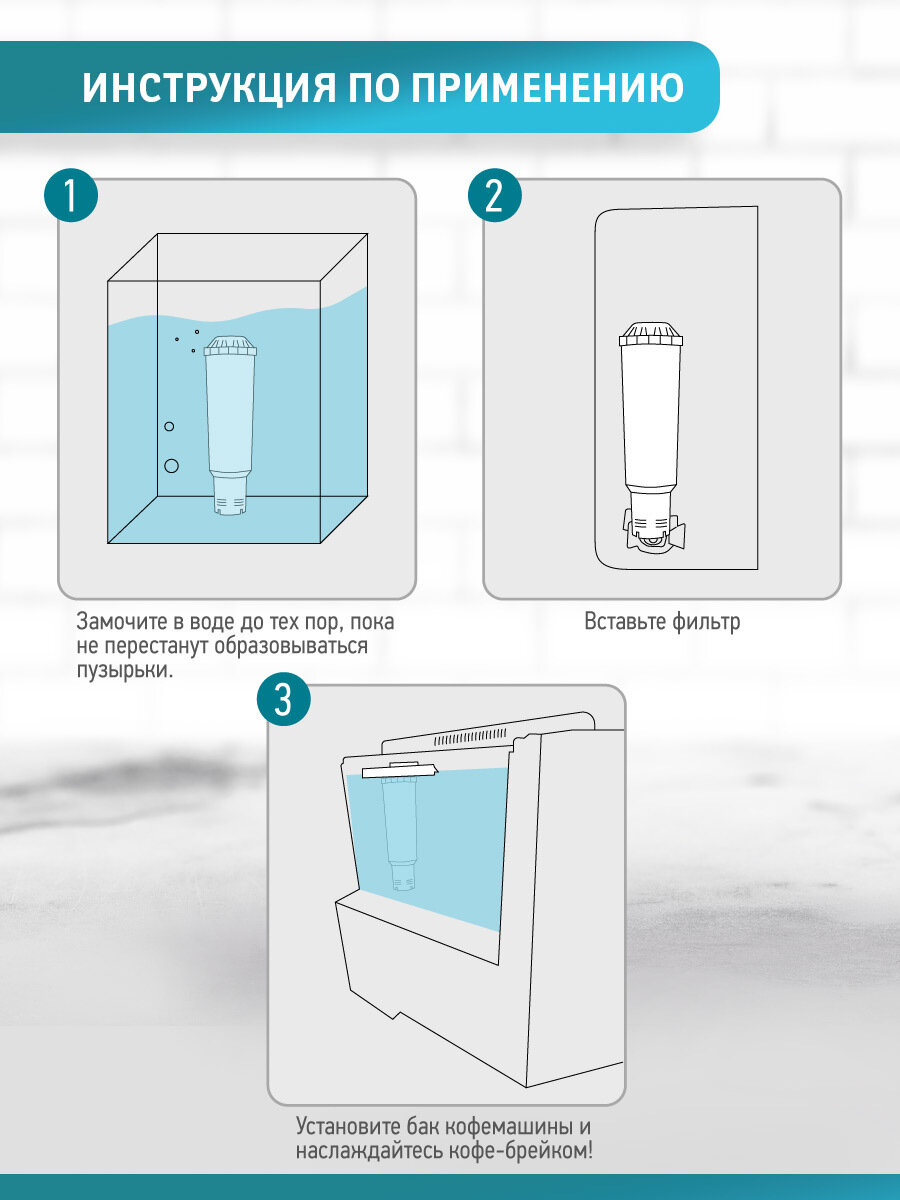 ИНСТРУКЦИЯ ПО ПРИМЕНЕНИЮ

1

Замочите в воде до тех пор, пока не перестанут образовываться пузырьки.

2

Вставьте фильтр

3

Установите бак кофемашины и наслаждайтесь кофе-брейком!