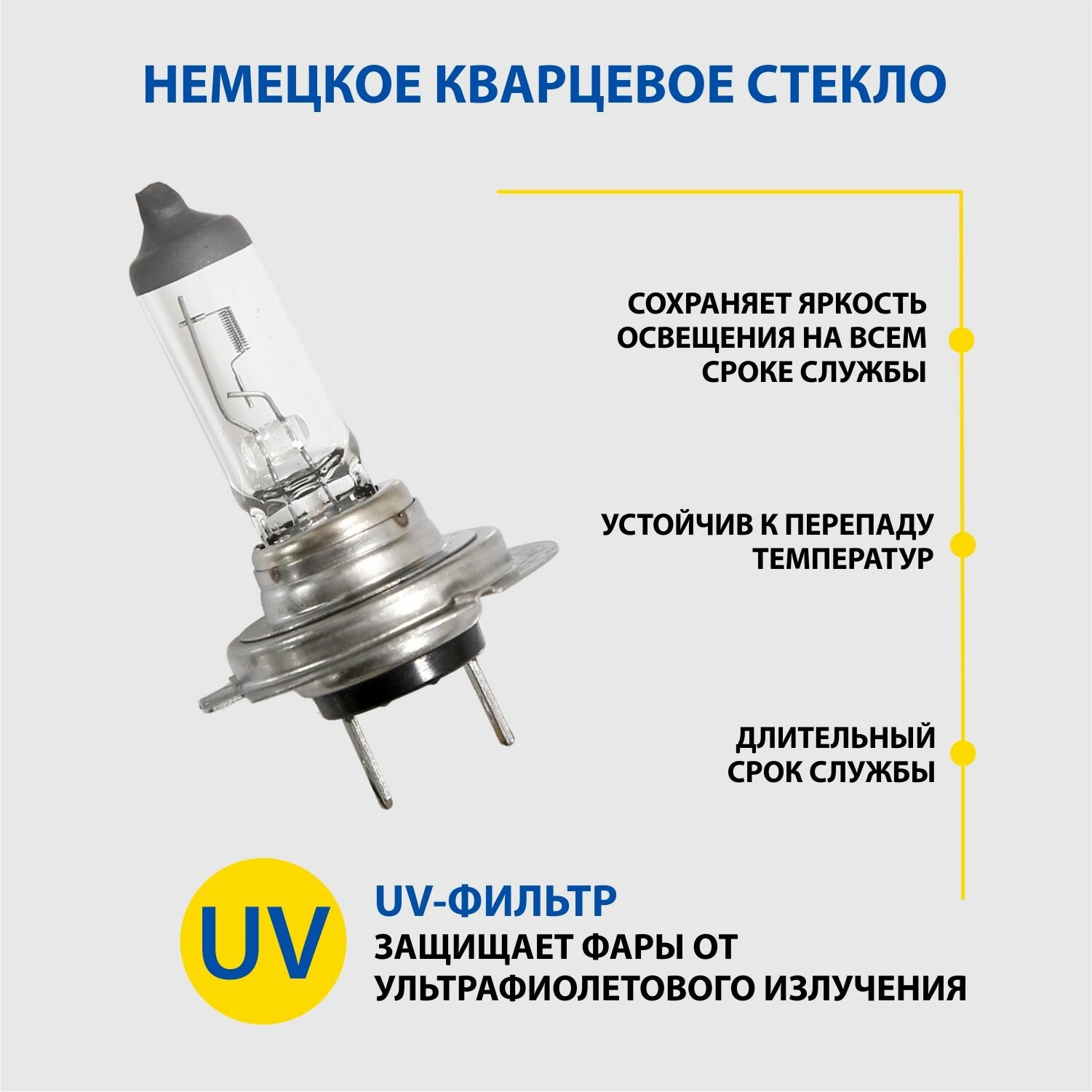 НЕМЕЦКОЕ КВАРЦЕВОЕ СТЕКЛО

СОХРАНЯЕТ ЯРКОСТЬ ОСВЕЩЕНИЯ НА ВСЕМ СРОКЕ СЛУЖБЫ

УСТОЙЧИВ К ПЕРЕПАДУ ТЕМПЕРАТУР

ДЛИТЕЛЬНЫЙ СРОК СЛУЖБЫ

UV

UV-ФИЛЬТР
ЗАЩИЩАЕТ ФАРЫ ОТ УЛЬТРАФИОЛЕТОВОГО ИЗЛУЧЕНИЯ