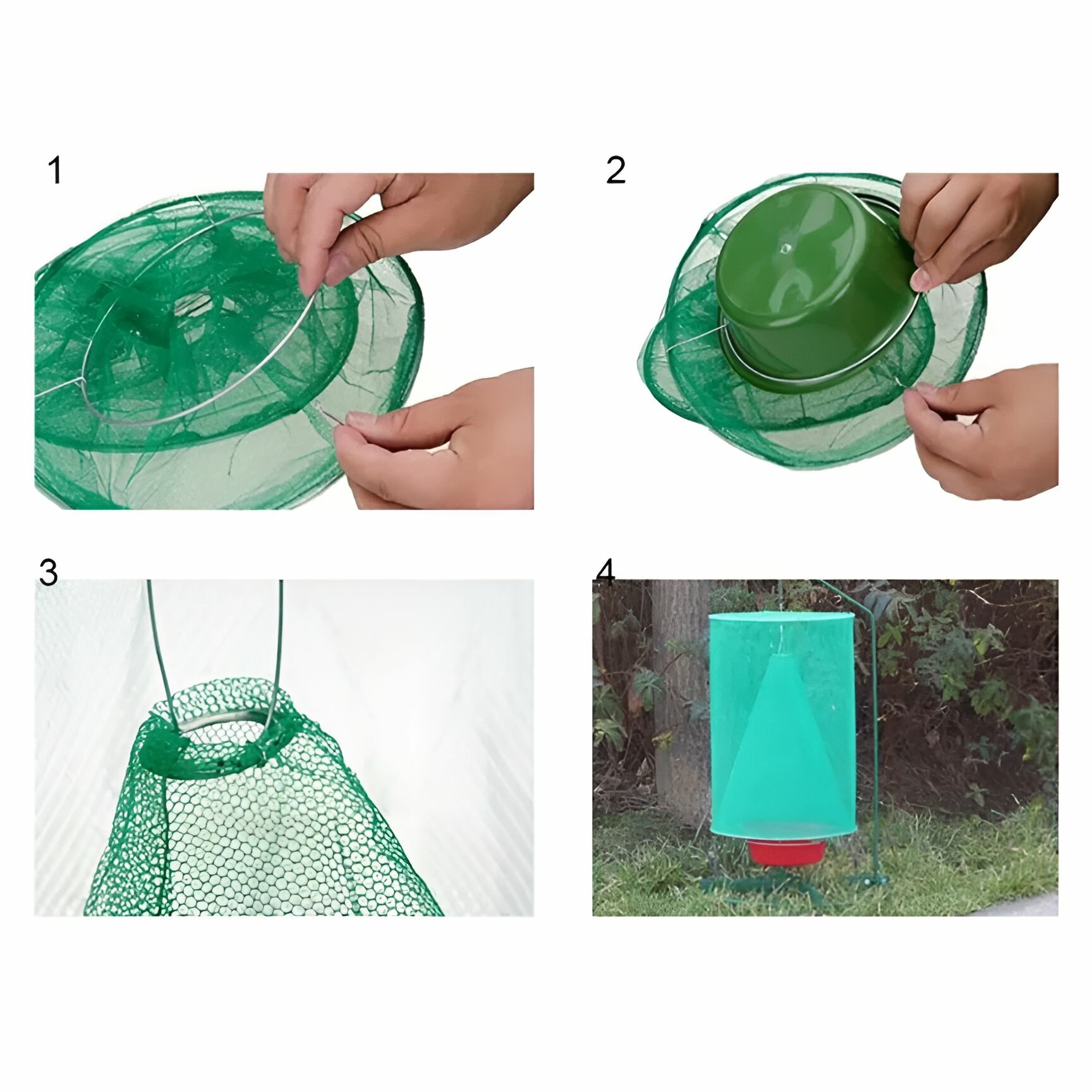 1

2

3

4