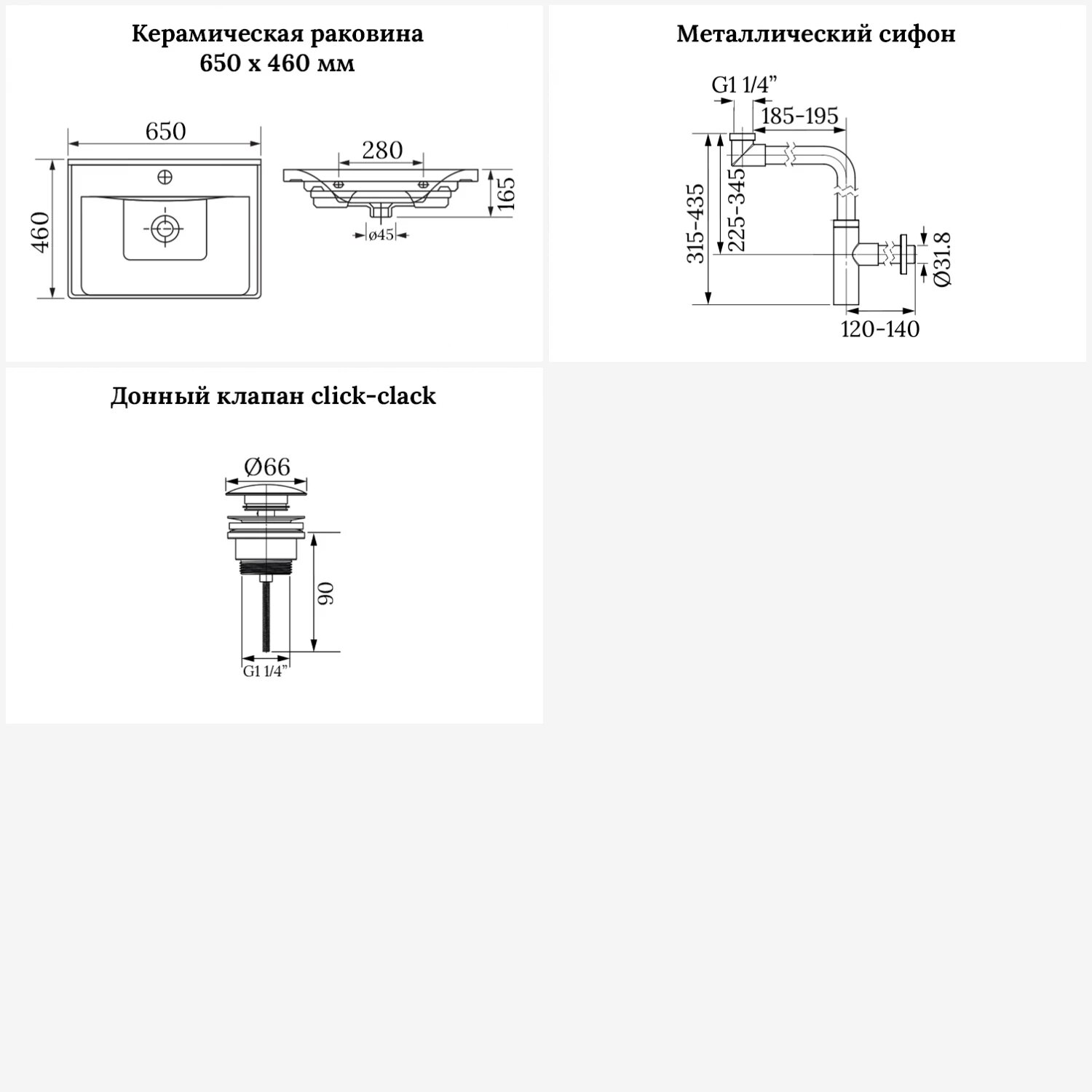 Керамическая раковина
650 x 460 мм

650
460
280
165
ø45

Металлический сифон

G1 1/4”
185-195
315-435
225-345
Ø31.8
120-140

Донный клапан click-clack

Ø66
90
G1 1/4”