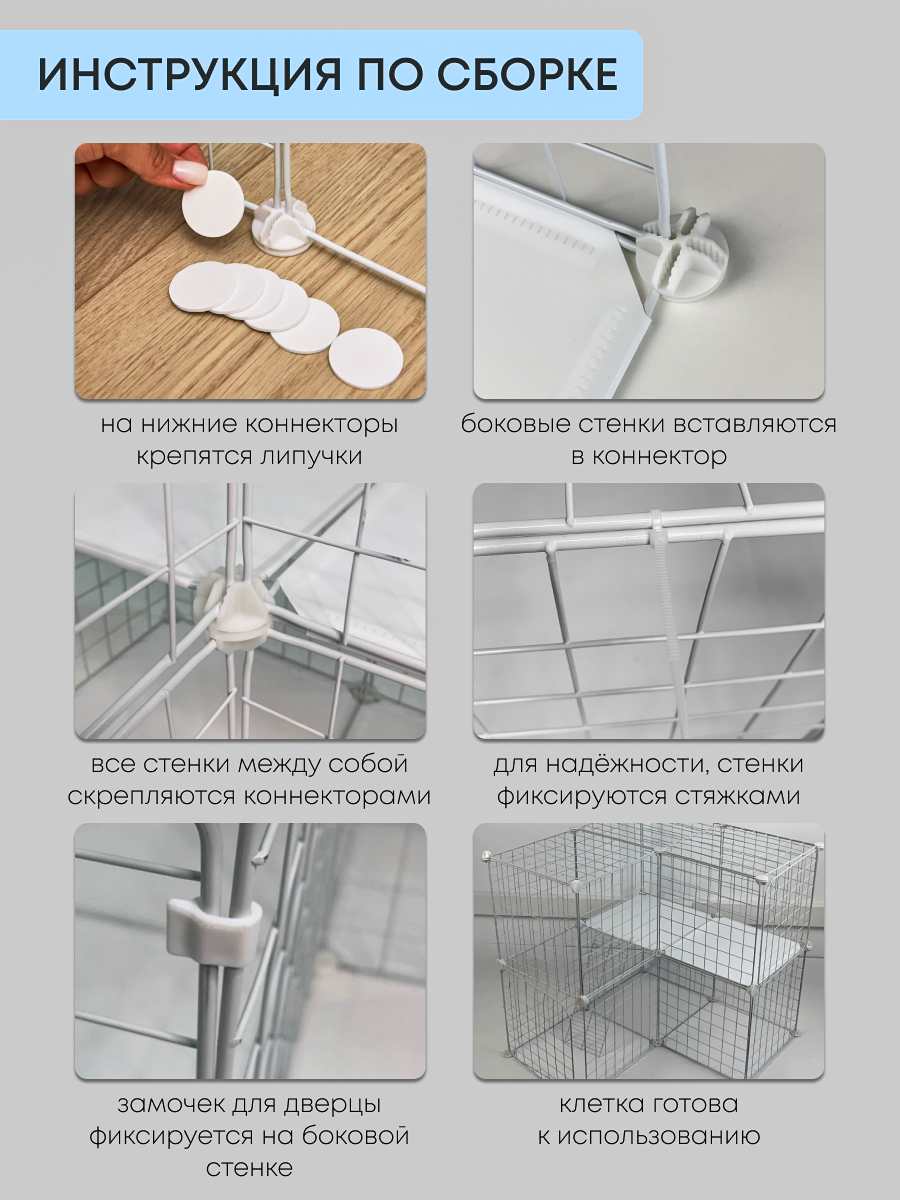 ИНСТРУКЦИЯ ПО СБОРКЕ

на нижние коннекторы крепятся липучки

боковые стенки вставляются в коннектор

все стенки между собой скрепляются коннекторами

для надёжности, стенки фиксируются стяжками

замочек для дверцы фиксируется на боковой стенке

клетка готова к использованию