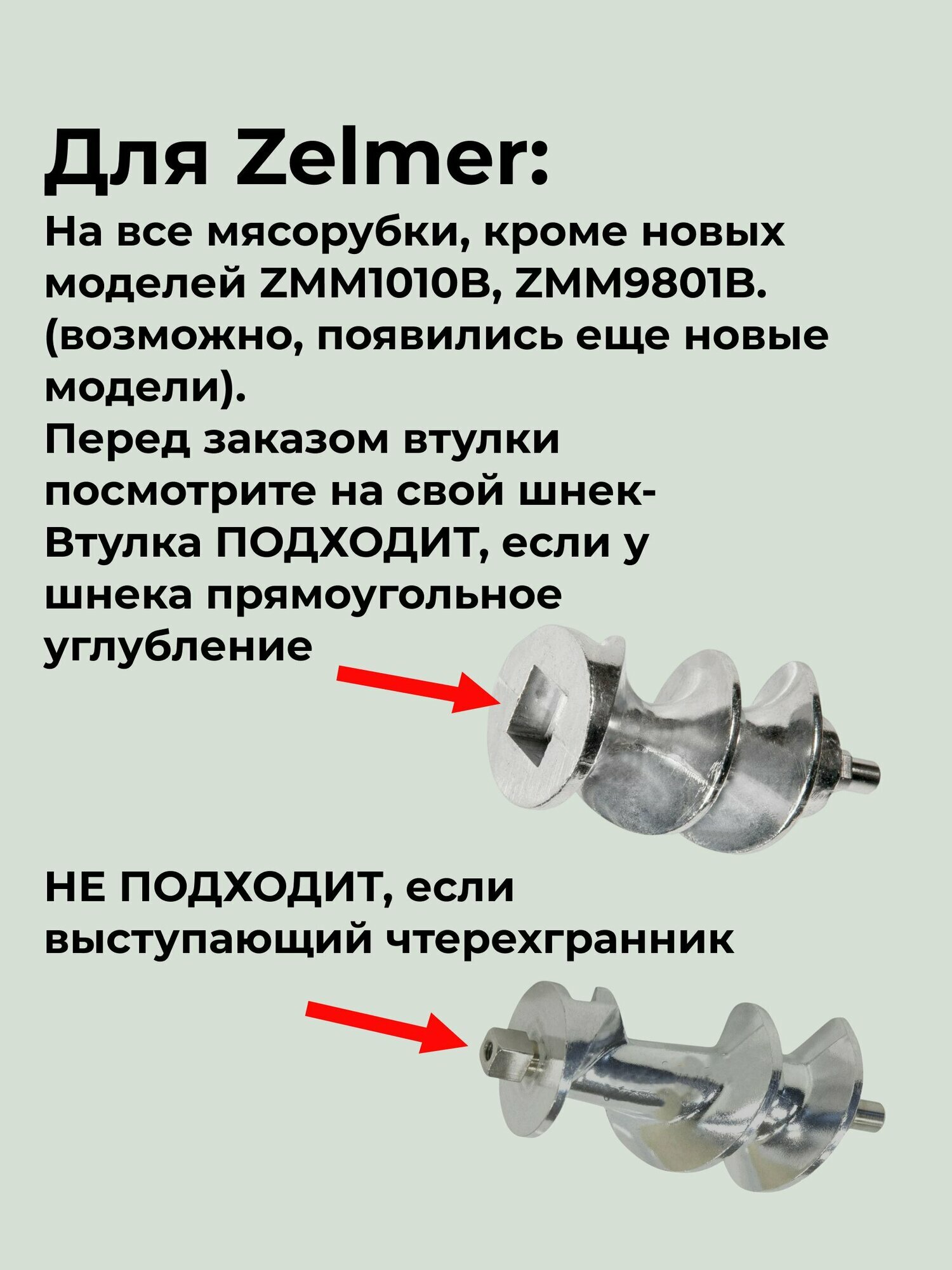 Для Zelmer:

На все мясорубки, кроме новых моделей ZMM1010B, ZMM9801B. (возможно, появились еще новые модели).
Перед заказом втулки посмотрите на свой шнек- Втулка ПОДХОДИТ, если у шнека прямоугольное углубление

НЕ ПОДХОДИТ, если выступающий чтерехгранник