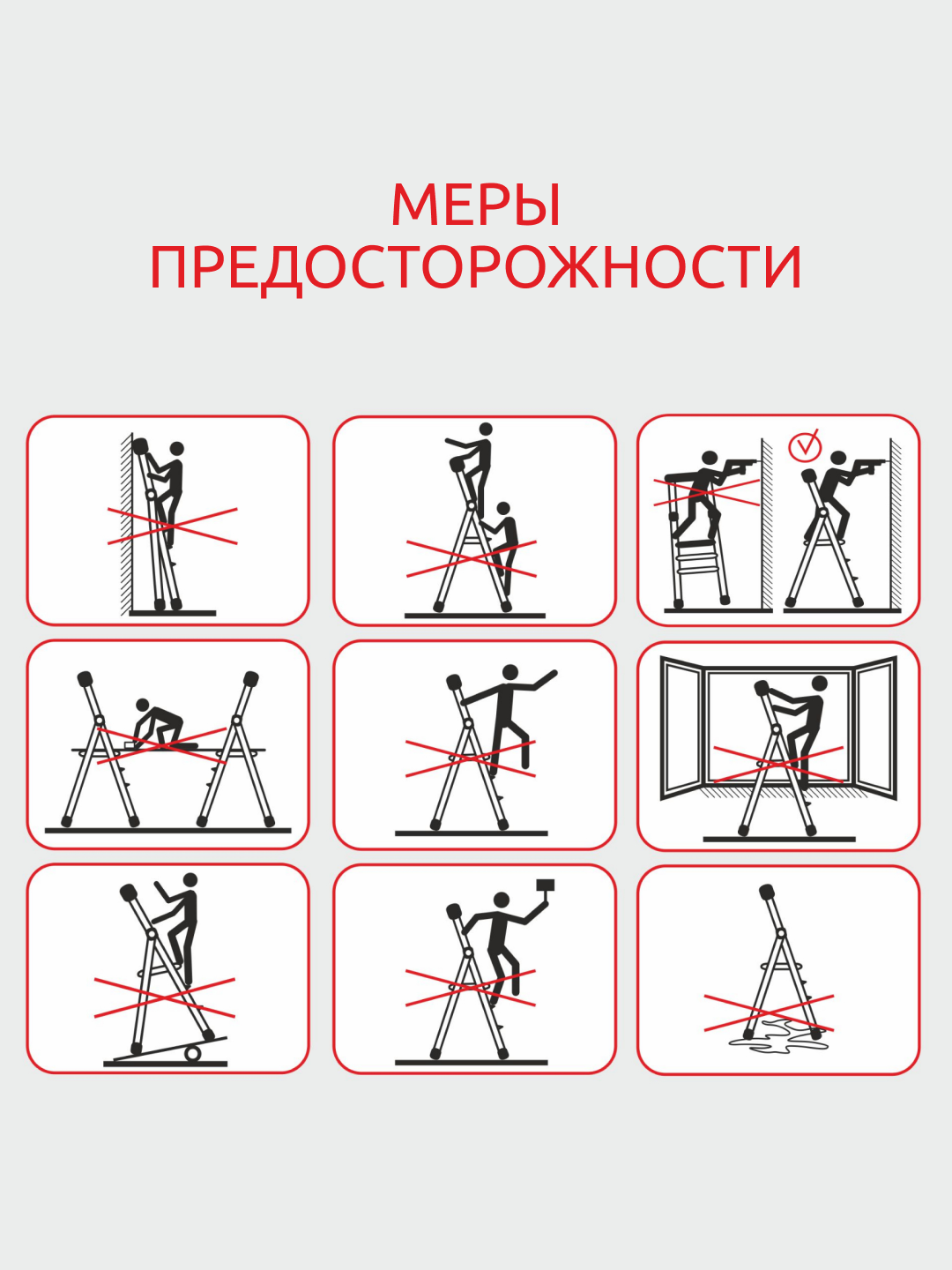 МЕРЫ ПРЕДОСТОРОЖНОСТИ