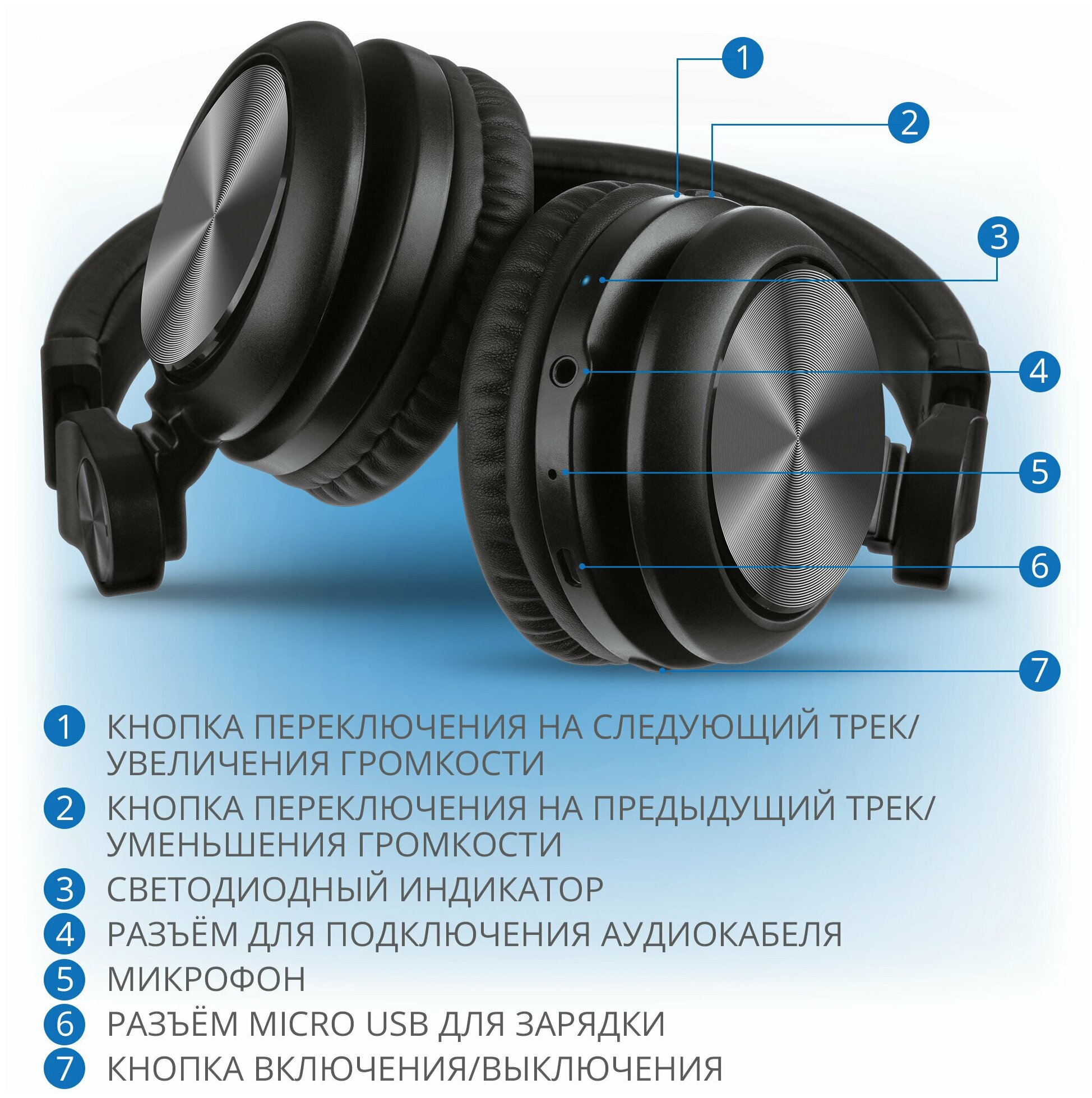 1
2
3
4
5
6
7

1 КНОПКА ПЕРЕКЛЮЧЕНИЯ НА СЛЕДУЮЩИЙ ТРЕК/ УВЕЛИЧЕНИЯ ГРОМКОСТИ

2 КНОПКА ПЕРЕКЛЮЧЕНИЯ НА ПРЕДЫДУЩИЙ ТРЕК/ УМЕНЬШЕНИЯ ГРОМКОСТИ

3 СВЕТОДИОДНЫЙ ИНДИКАТОР

4 РАЗЪЁМ ДЛЯ ПОДКЛЮЧЕНИЯ АУДИОКАБЕЛЯ

5 МИКРОФОН

6 РАЗЪЁМ MICRO USB ДЛЯ ЗАРЯДКИ

7 КНОПКА ВКЛЮЧЕНИЯ/ВЫКЛЮЧЕНИЯ